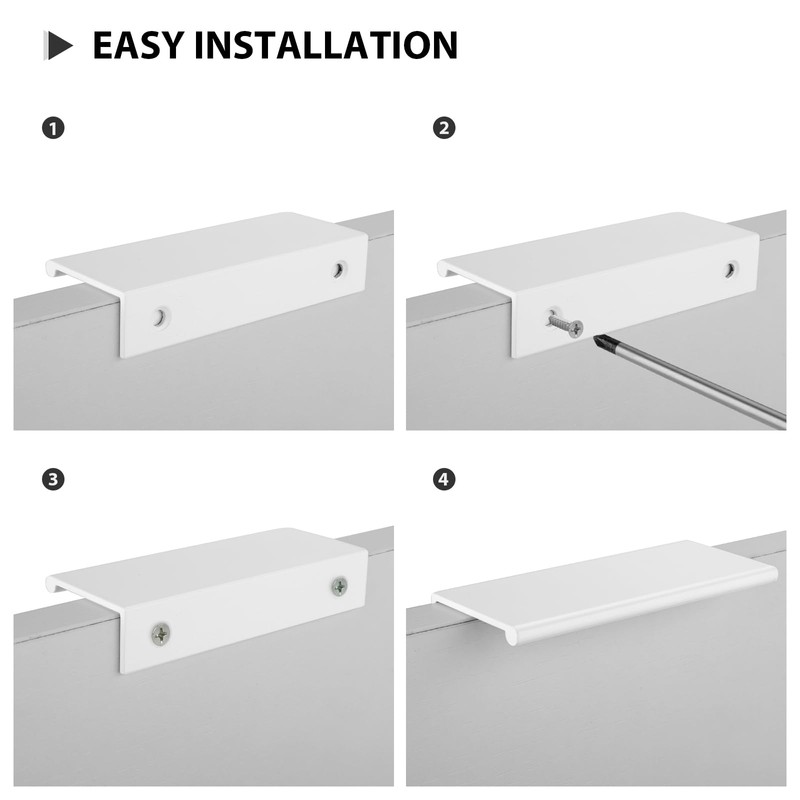 EASY INSTALLATION

1

2

3

4