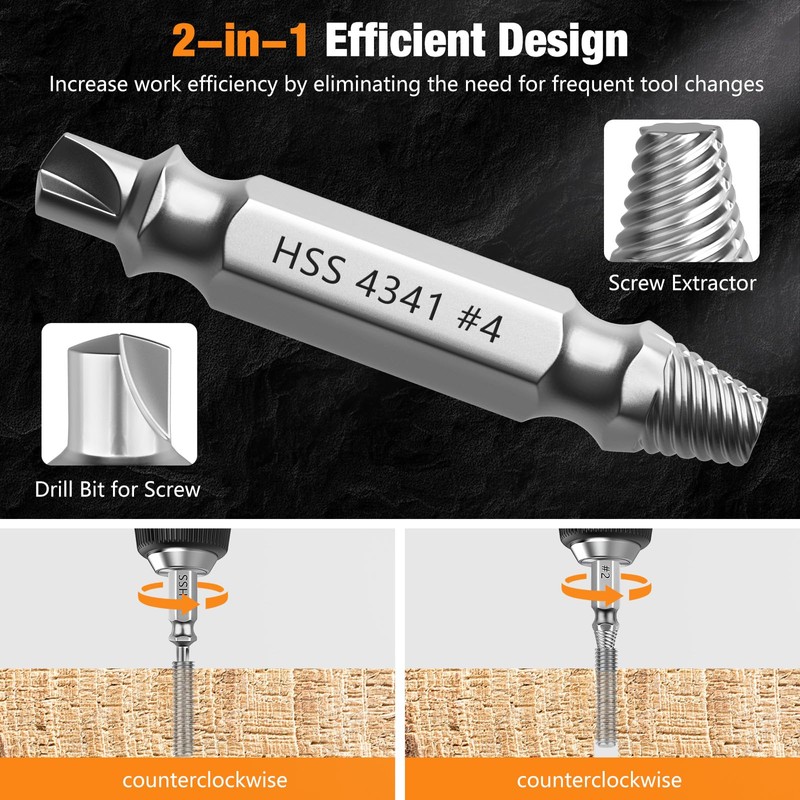 2-in-1 Efficient Design

Increase work efficiency by eliminating the need for frequent tool changes

HSS 4341 #4

Screw Extractor

Drill Bit for Screw

HSS

#2

counterclockwise

counterclockwise