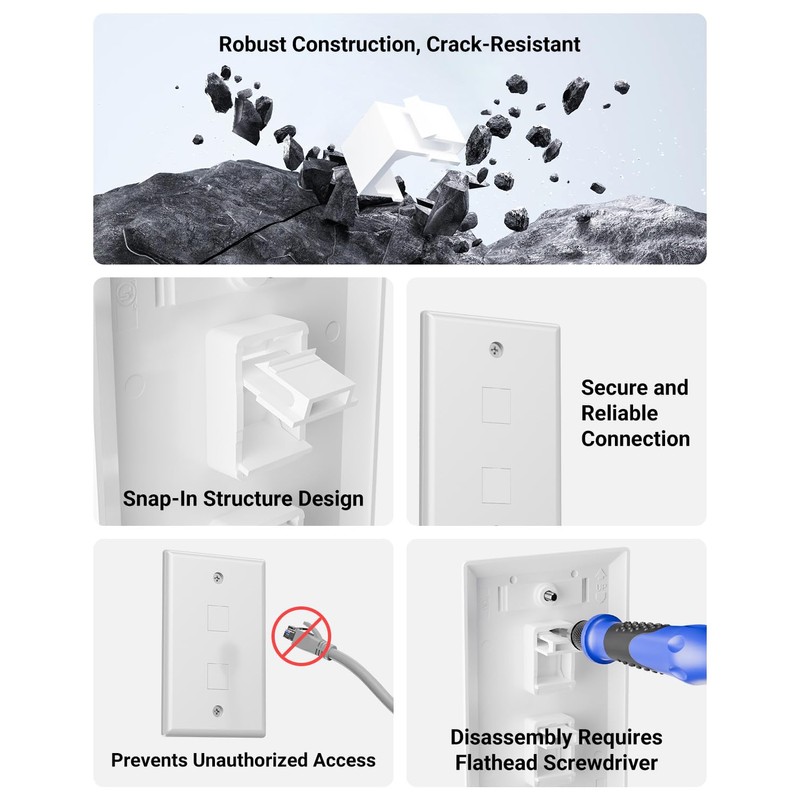 Robust Construction, Crack-Resistant

Snap-In Structure Design

Secure and Reliable Connection

Prevents Unauthorized Access

Disassembly Requires Flathead Screwdriver