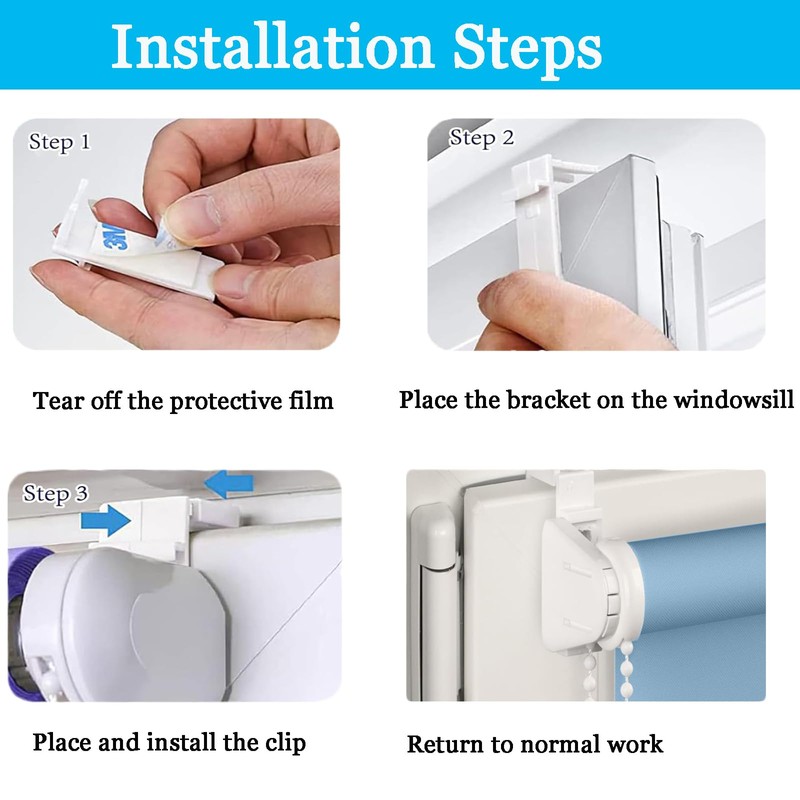 Installation Steps

Step 1

3M

Tear off the protective film

Step 2

Place the bracket on the windowsill

Step 3

Place and install the clip

Return to normal work