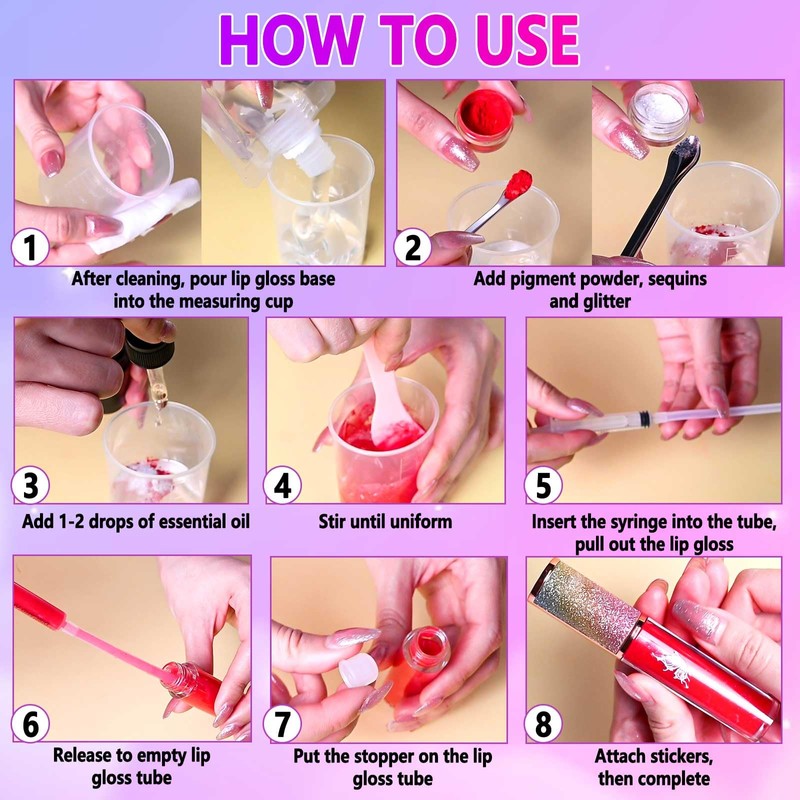 HOW TO USE

1
After cleaning, pour lip gloss base into the measuring cup

2
Add pigment powder, sequins and glitter

3
Add 1-2 drops of essential oil

4
Stir until uniform

5
Insert the syringe into the tube, pull out the lip gloss

6
Release to empty lip gloss tube

7
Put the stopper on the lip gloss tube

8
Attach stickers, then complete