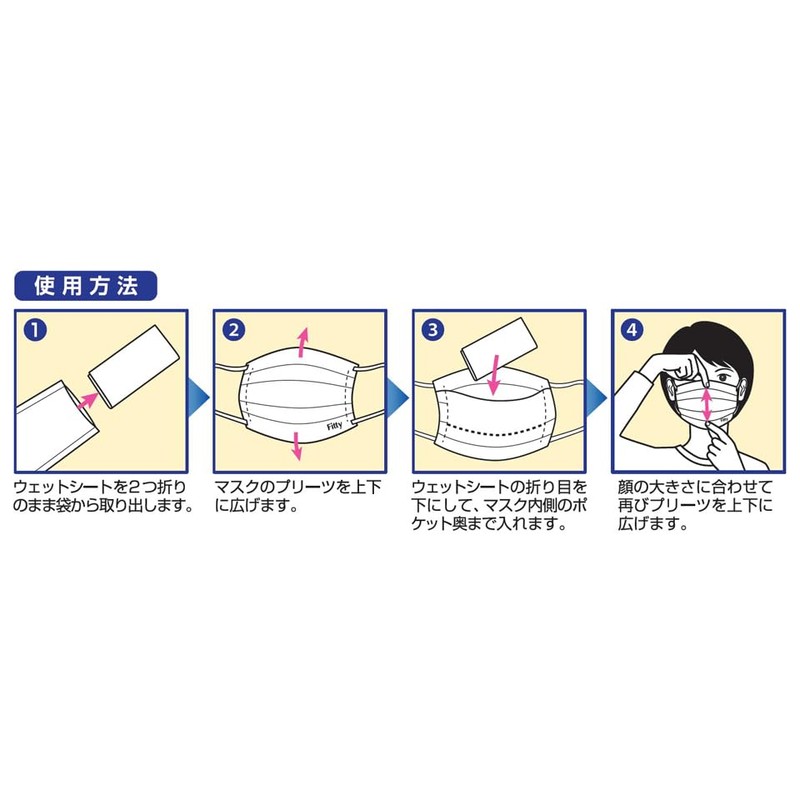 使用方法

1

ウェットシートを2つ折りのまま袋から取り出します。

2

Fitty

マスクのプリーツを上下に広げます。

3

ウェットシートの折り目を下にして、マスク内側のポケット奥まで入れます。

4

Fitty

顔の大きさに合わせて再びプリーツを上下に広げます。