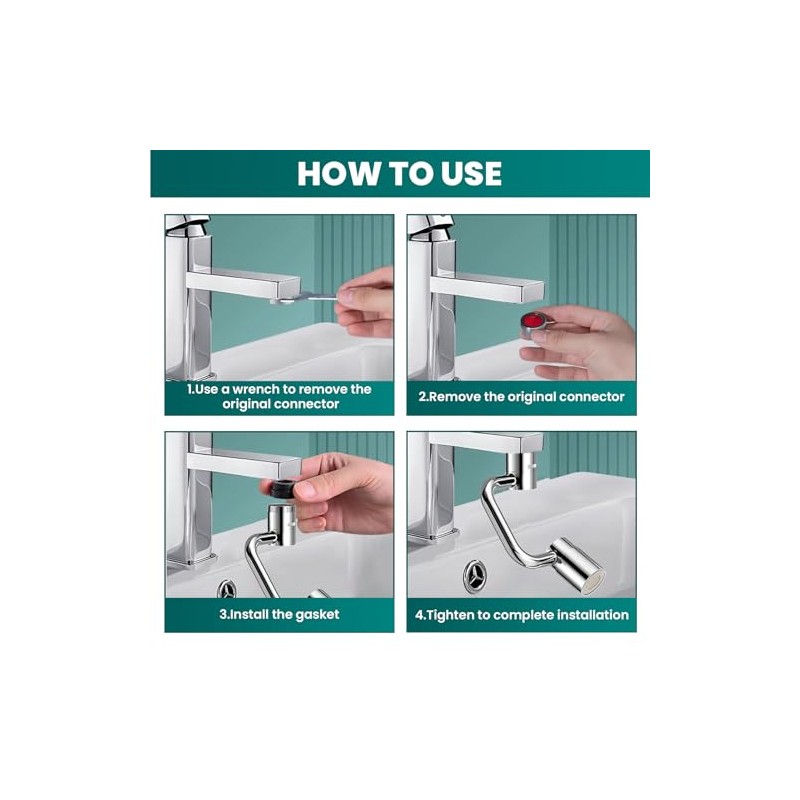 HOW TO USE

1.Use a wrench to remove the original connector

2.Remove the original connector

3.Install the gasket

4.Tighten to complete installation