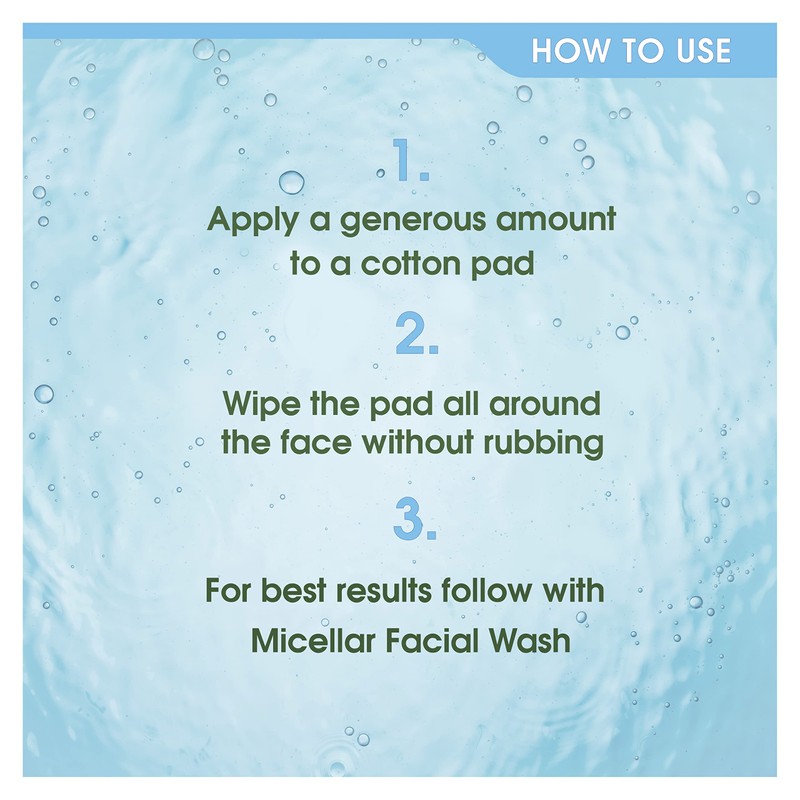 HOW TO USE

1.

Apply a generous amount to a cotton pad

2.

Wipe the pad all around the face without rubbing

3.

For best results follow with Micellar Facial Wash