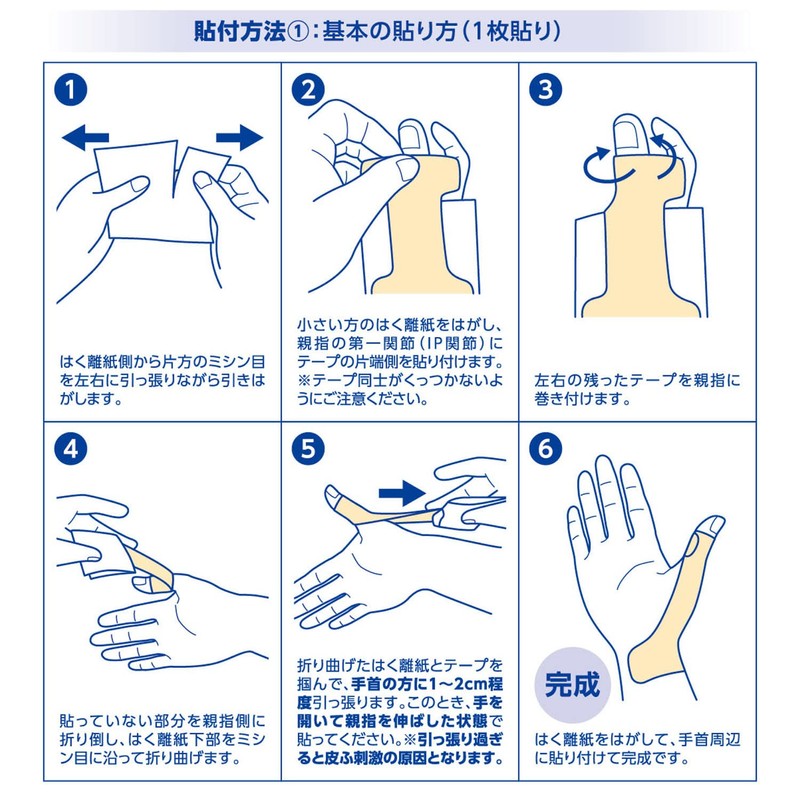 貼付方法①：基本の貼り方（1枚貼り）

1
はく離紙側から片方のミシン目を左右に引っ張りながら引きはがします。

2
小さい方のはく離紙をはがし、親指の第一関節（IP関節）にテープの片端側を貼り付けます。※テープ同士がくっつかないようにご注意ください。

3
左右の残ったテープを親指に巻き付けます。

4
貼っていない部分を親指側に折り倒し、はく離紙下部をミシン目に沿って折り曲げます。

5
折り曲げたはく離紙とテープを掴んで、手首の方に1～2cm程度引っ張ります。このとき、手を開いて親指を伸ばした状態で貼ってください。※引っ張り過ぎると皮ふ刺激の原因となります。

6
完成
はく離紙をはがして、手首周辺に貼り付けて完成です。