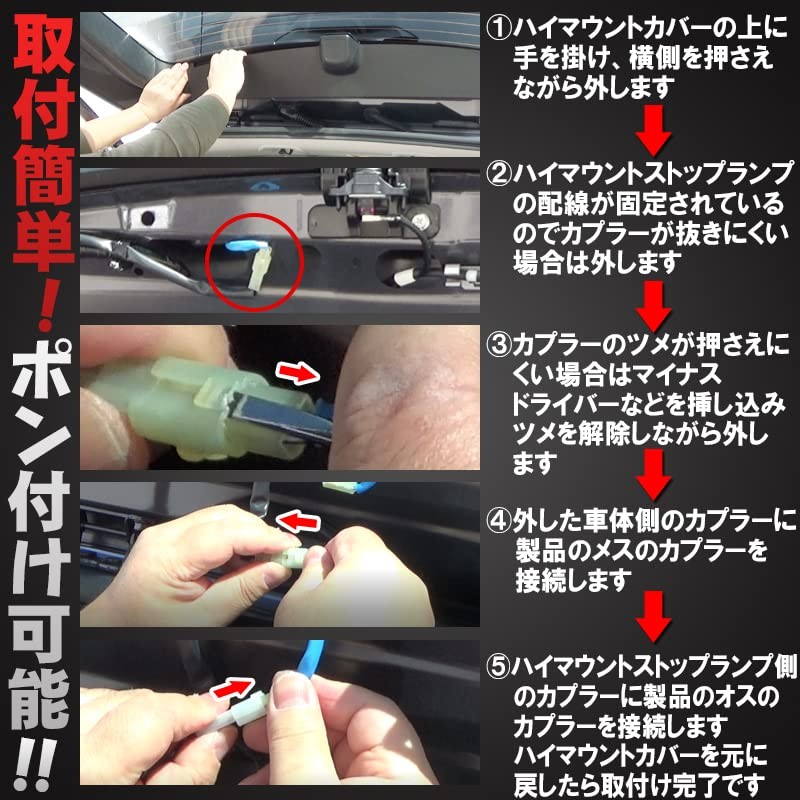 取付簡単!ポン付け可能!!

①ハイマウントカバーの上に手を掛け、横側を押さえながら外します

②ハイマウントストップランプの配線が固定されているのでカプラーが抜きにくい場合は外します

③カプラーのツメが押さえにくい場合はマイナスドライバーなどを挿し込みツメを解除しながら外します

④外した車体側のカプラーに製品のメスのカプラーを接続します

⑤ハイマウントストップランプ側のカプラーに製品のオスのカプラーを接続します
ハイマウントカバーを元に戻したら取付け完了です