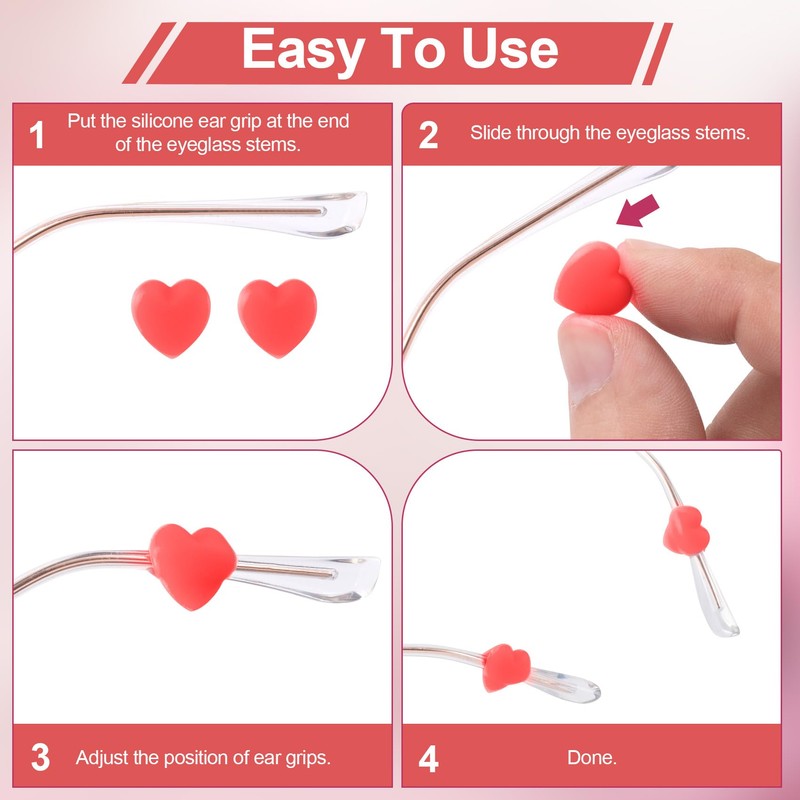 Easy To Use

1 Put the silicone ear grip at the end of the eyeglass stems.

2 Slide through the eyeglass stems.

3 Adjust the position of ear grips.

4 Done.