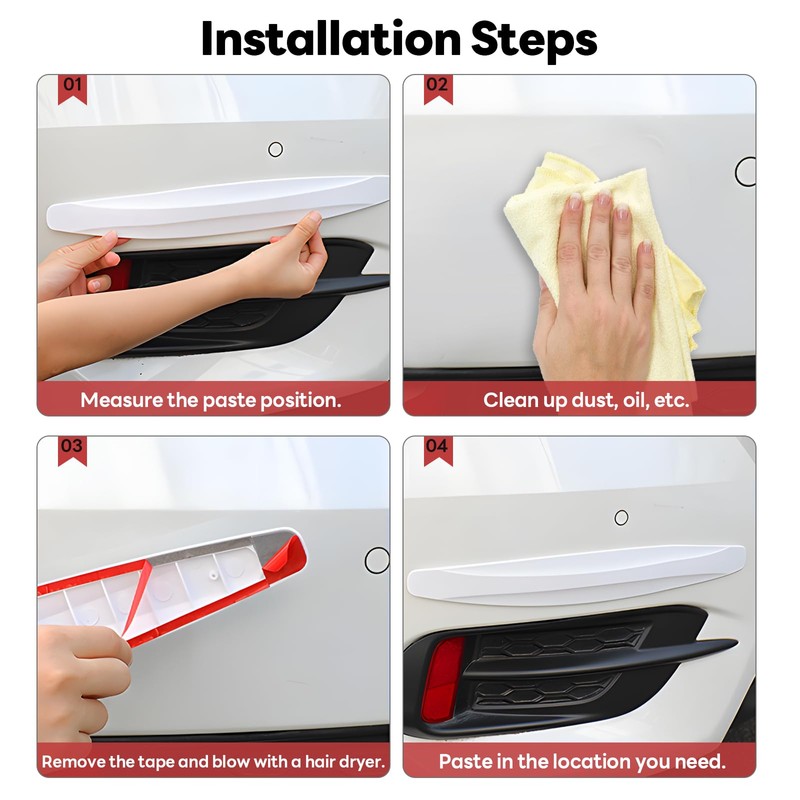 Installation Steps

01

Measure the paste position.

02

Clean up dust, oil, etc.

03

Remove the tape and blow with a hair dryer.

04

Paste in the location you need.