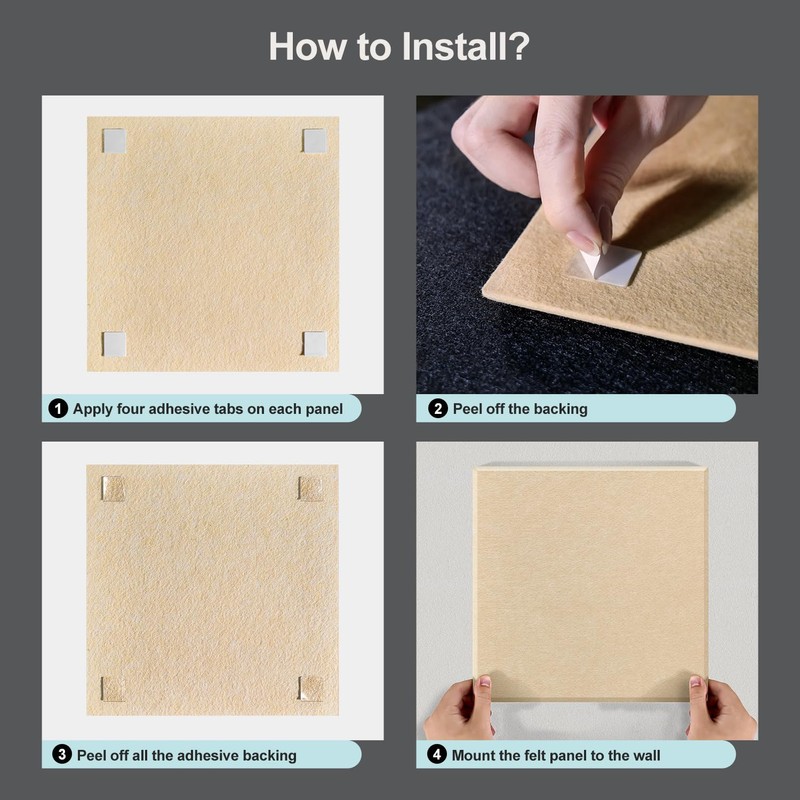 How to Install?

1 Apply four adhesive tabs on each panel

2 Peel off the backing

3 Peel off all the adhesive backing

4 Mount the felt panel to the wall