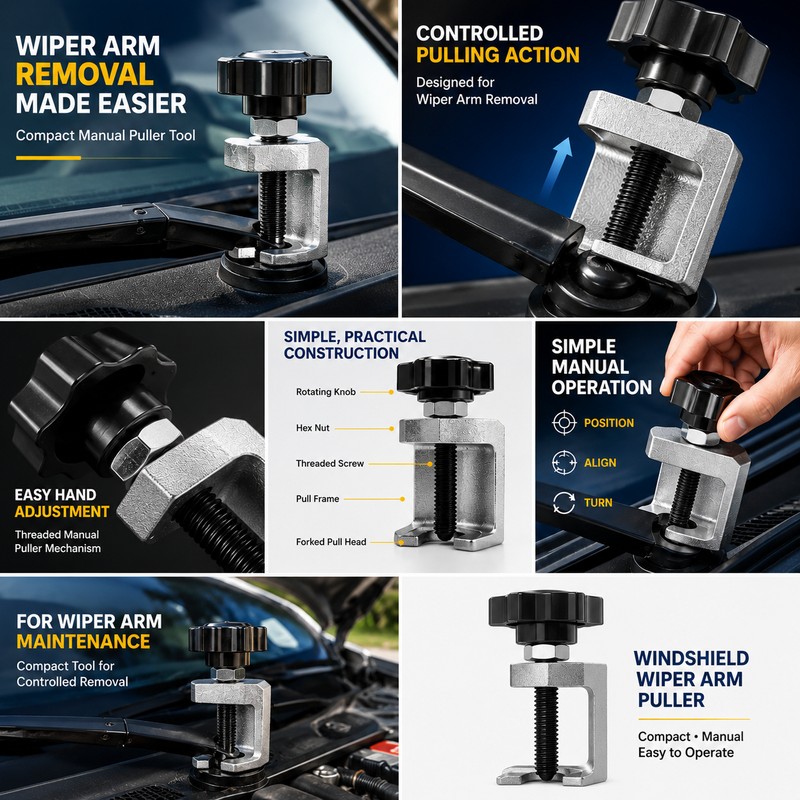 WIPER ARM REMOVAL MADE EASIER

Compact Manual Puller Tool

CONTROLLED PULLING ACTION

Designed for Wiper Arm Removal

EASY HAND ADJUSTMENT

Threaded Manual Puller Mechanism

SIMPLE, PRACTICAL CONSTRUCTION

Rotating Knob

Hex Nut

Threaded Screw

Pull Frame

Forked Pull Head

SIMPLE MANUAL OPERATION

POSITION

ALIGN

TURN

FOR WIPER ARM MAINTENANCE

Compact Tool for Controlled Removal

WINDSHIELD WIPER ARM PULLER

Compact • Manual
Easy to Operate