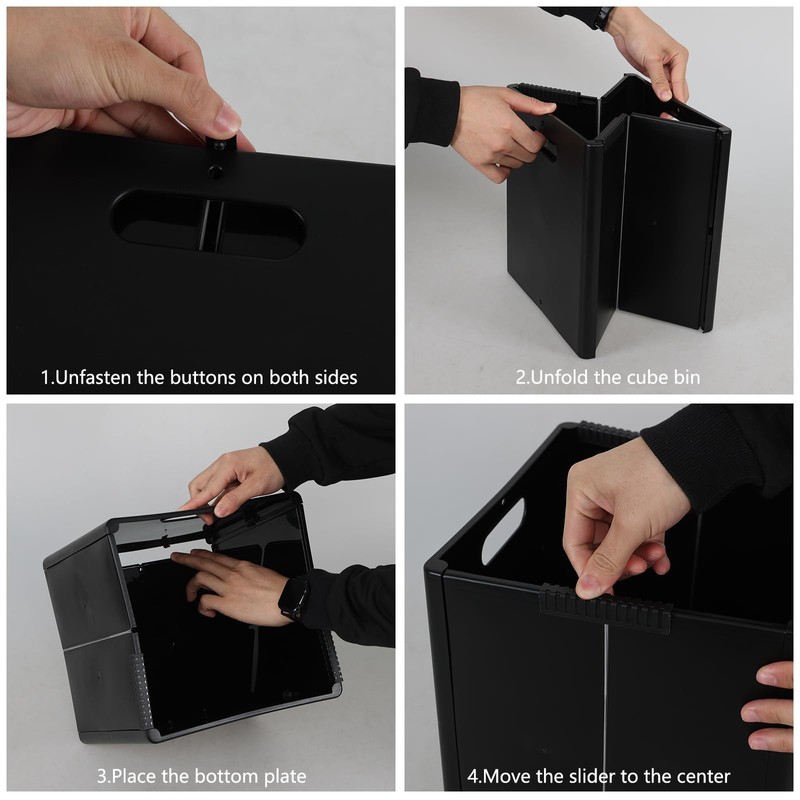 1.Unfasten the buttons on both sides

2.Unfold the cube bin

3.Place the bottom plate

4.Move the slider to the center