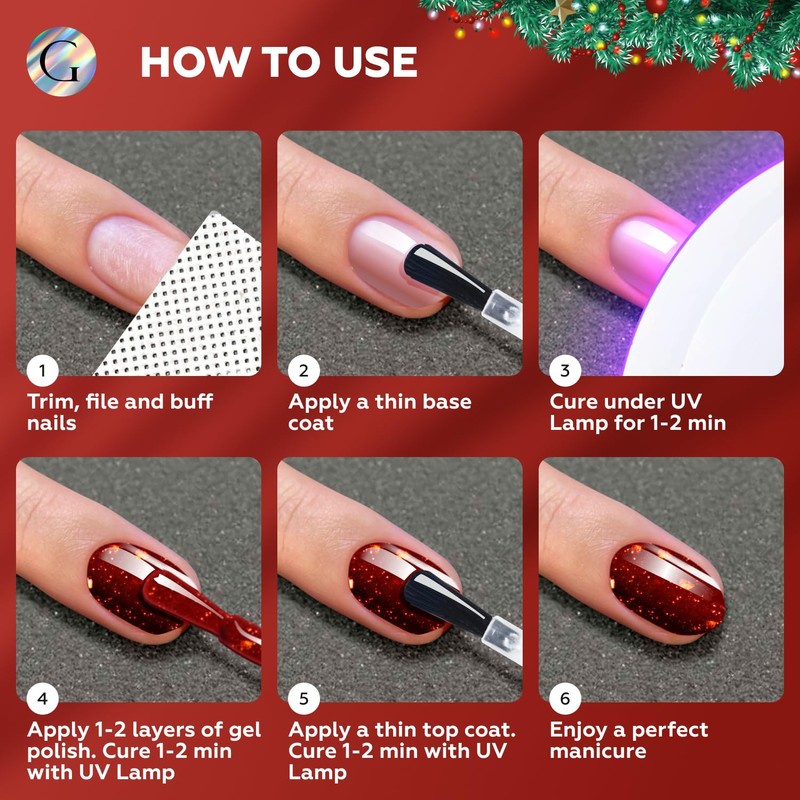 G

HOW TO USE

1
Trim, file and buff nails

2
Apply a thin base coat

3
Cure under UV Lamp for 1-2 min

4
Apply 1-2 layers of gel polish. Cure 1-2 min with UV Lamp

5
Apply a thin top coat. Cure 1-2 min with UV Lamp

6
Enjoy a perfect manicure