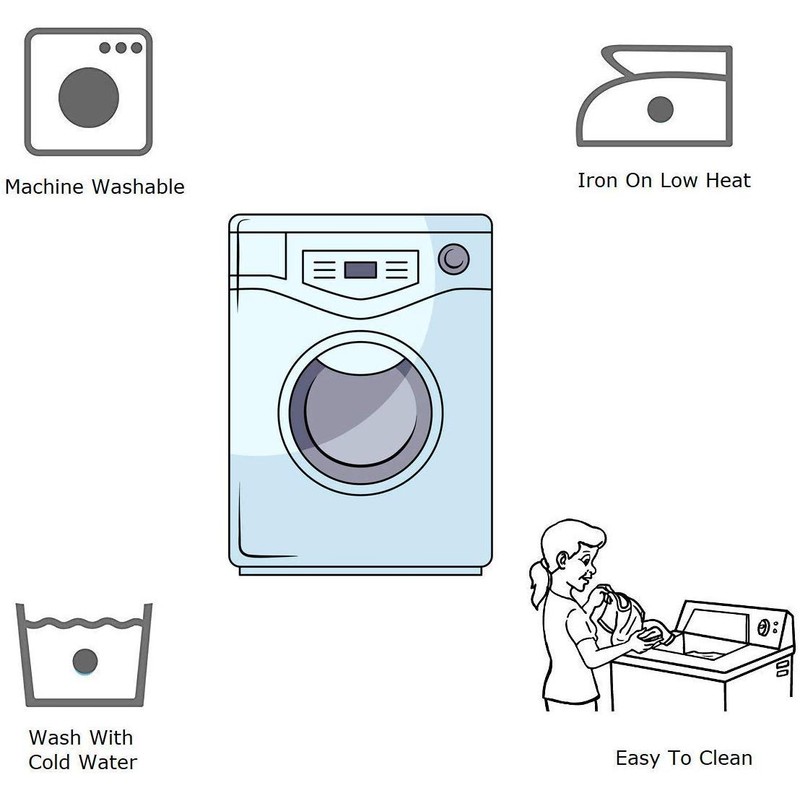 Machine Washable

Iron On Low Heat

Wash With
Cold Water

Easy To Clean