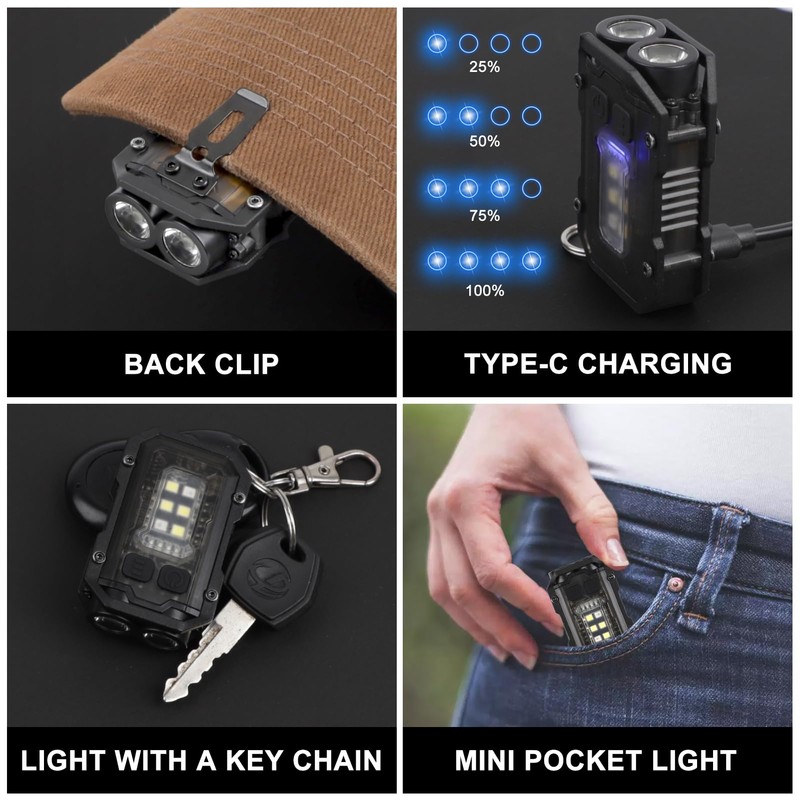 BACK CLIP

25%

50%

75%

100%

TYPE-C CHARGING

LIGHT WITH A KEY CHAIN

MINI POCKET LIGHT