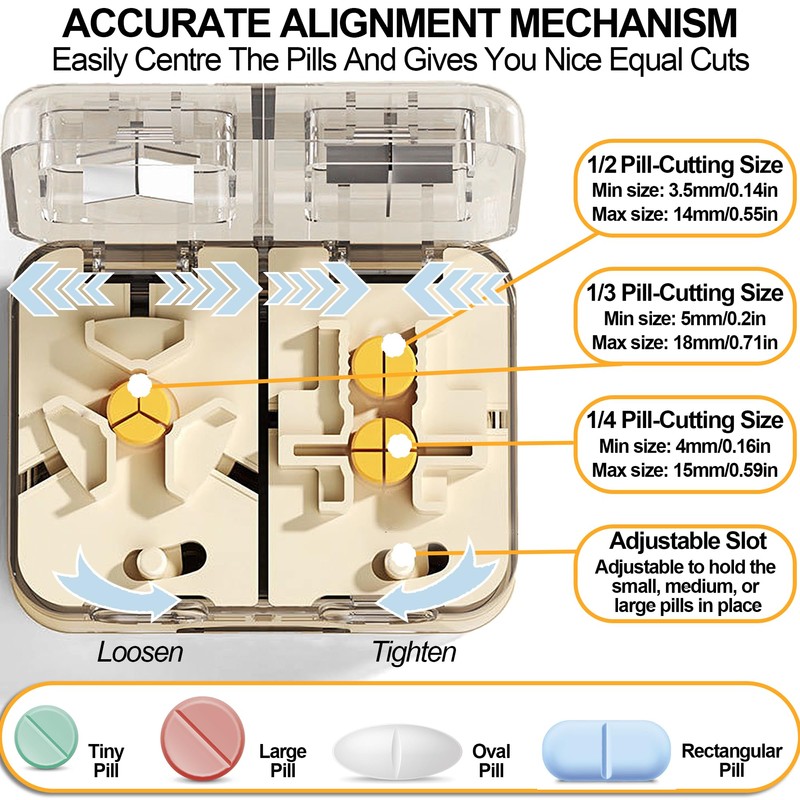 ACCURATE ALIGNMENT MECHANISM
Easily Centre The Pills And Gives You Nice Equal Cuts

1/2 Pill-Cutting Size
Min size: 3.5mm/0.14in
Max size: 14mm/0.55in

1/3 Pill-Cutting Size
Min size: 5mm/0.2in
Max size: 18mm/0.71in

1/4 Pill-Cutting Size
Min size: 4mm/0.16in
Max size: 15mm/0.59in

Adjustable Slot
Adjustable to hold the small, medium, or large pills in place

Loosen
Tighten

Tiny Pill
Large Pill
Oval Pill
Rectangular Pill