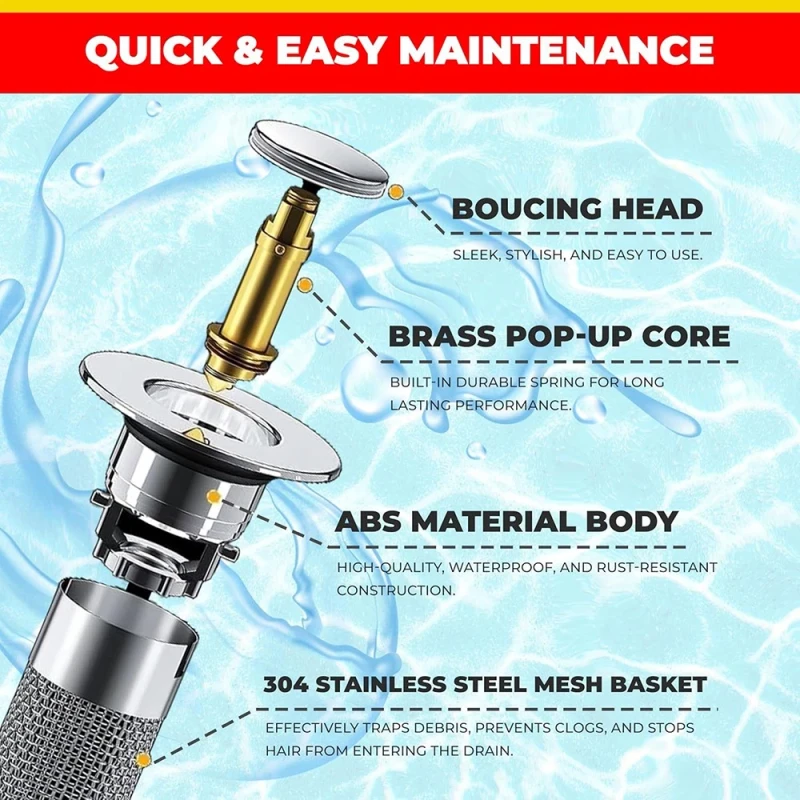 QUICK & EASY MAINTENANCE

BOUCING HEAD

SLEEK, STYLISH, AND EASY TO USE.

BRASS POP-UP CORE

BUILT-IN DURABLE SPRING FOR LONG LASTING PERFORMANCE.

ABS MATERIAL BODY

HIGH-QUALITY, WATERPROOF, AND RUST-RESISTANT CONSTRUCTION.

304 STAINLESS STEEL MESH BASKET

EFFECTIVELY TRAPS DEBRIS, PREVENTS CLOGS, AND STOPS HAIR FROM ENTERING THE DRAIN.