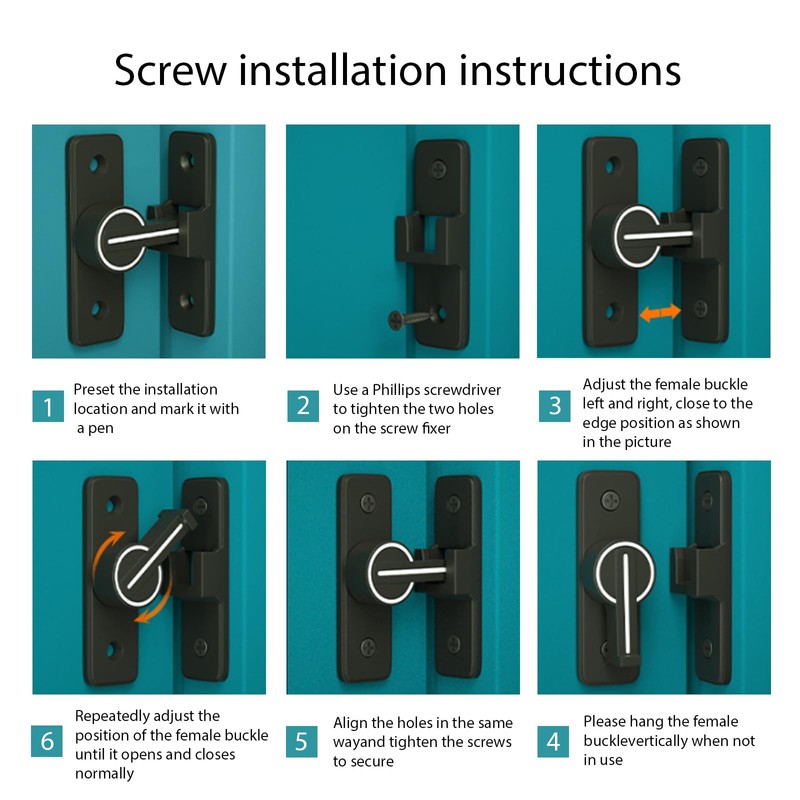 Screw installation instructions

1 Preset the installation location and mark it with a pen

2 Use a Phillips screwdriver to tighten the two holes on the screw fixer

3 Adjust the female buckle left and right, close to the edge position as shown in the picture

6 Repeatedly adjust the position of the female buckle until it opens and closes normally

5 Align the holes in the same wayand tighten the screws to secure

4 Please hang the female bucklevertically when not in use