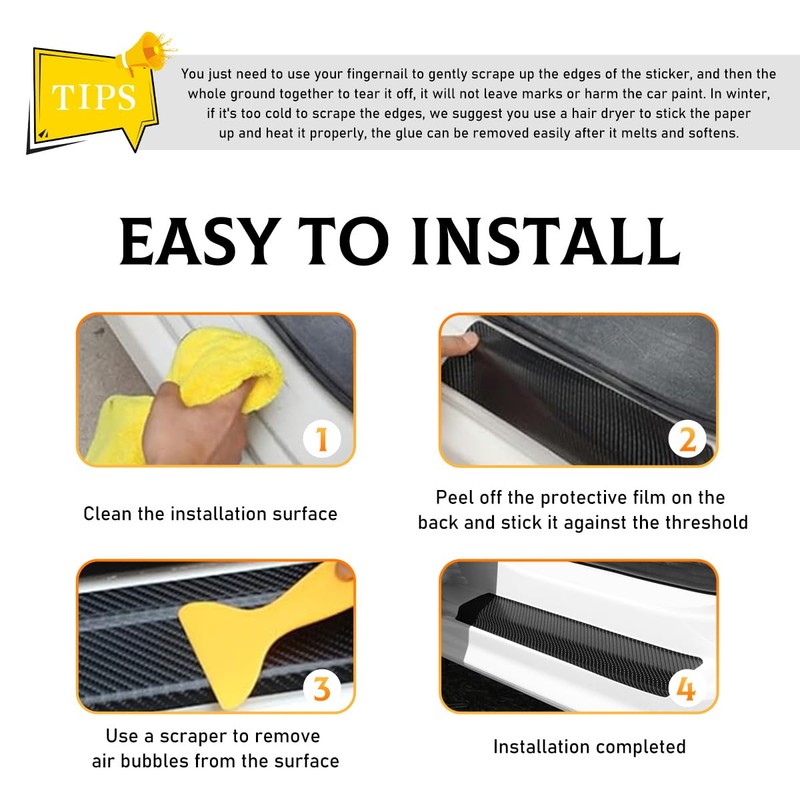 TIPS

You just need to use your fingernail to gently scrape up the edges of the sticker, and then the whole ground together to tear it off, it will not leave marks or harm the car paint. In winter, if it's too cold to scrape the edges, we suggest you use a hair dryer to stick the paper up and heat it properly, the glue can be removed easily after it melts and softens.

EASY TO INSTALL

1

Clean the installation surface

2

Peel off the protective film on the back and stick it against the threshold

3

Use a scraper to remove air bubbles from the surface

4

Installation completed