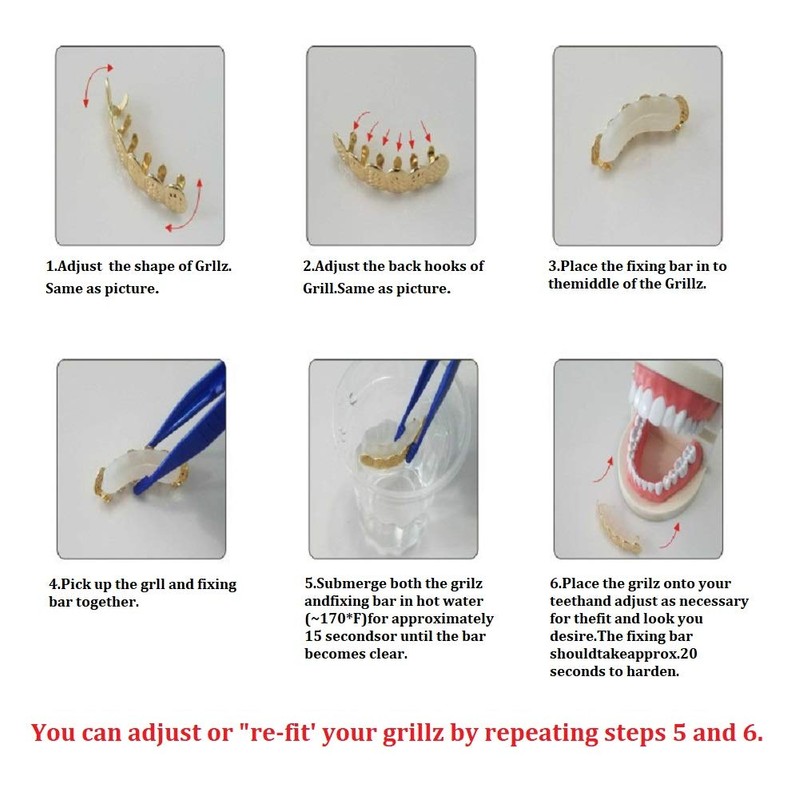 1.Adjust the shape of Grllz. Same as picture.

2.Adjust the back hooks of Grill.Same as picture.

3.Place the fixing bar in to themiddle of the Grillz.

4.Pick up the grll and fixing bar together.

5.Submerge both the grilz andfixing bar in hot water (~170*F)for approximately 15 secondsor until the bar becomes clear.

6.Place the grilz onto your teethand adjust as necessary for thefit and look you desire.The fixing bar shouldtakeapprox.20 seconds to harden.

You can adjust or "re-fit' your grillz by repeating steps 5 and 6.