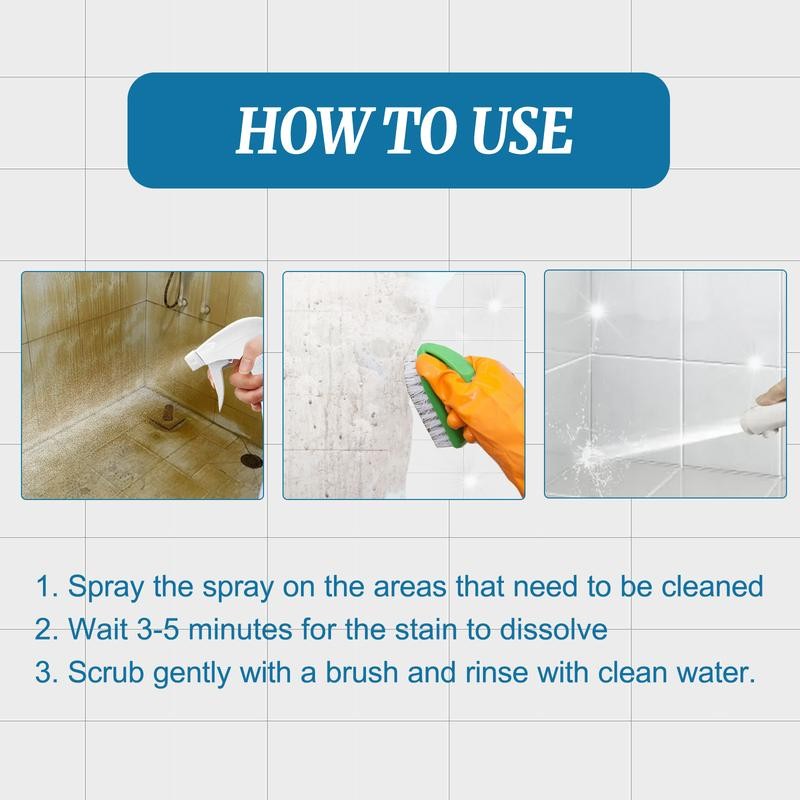 HOW TO USE

1. Spray the spray on the areas that need to be cleaned
2. Wait 3-5 minutes for the stain to dissolve
3. Scrub gently with a brush and rinse with clean water.