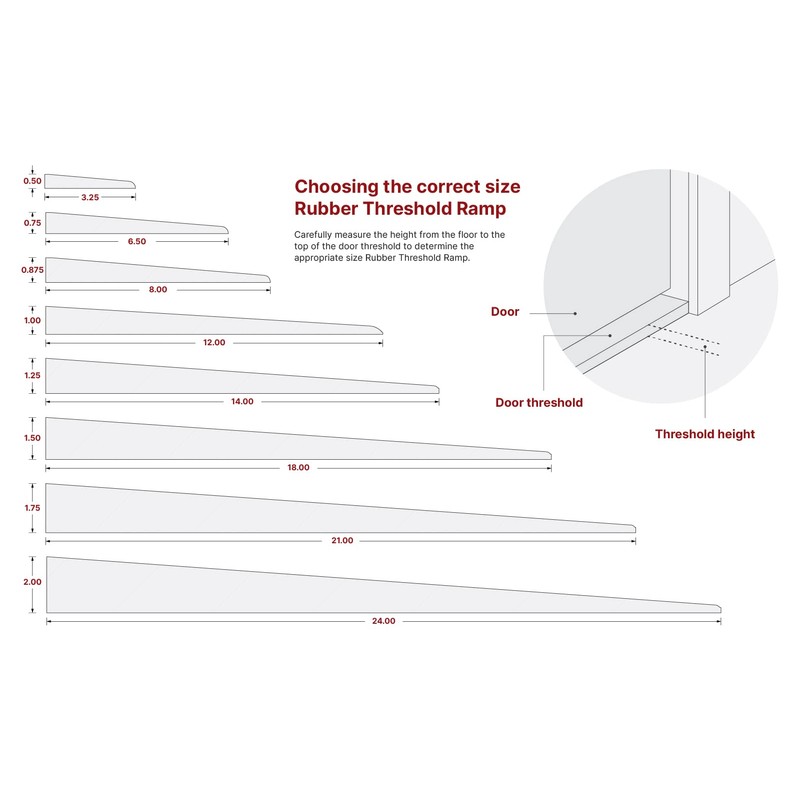 0.50
3.25
0.75
6.50
0.875
8.00
1.00
12.00
1.25
14.00
1.50
18.00
1.75
21.00
2.00
24.00

Choosing the correct size Rubber Threshold Ramp

Carefully measure the height from the floor to the top of the door threshold to determine the appropriate size Rubber Threshold Ramp.

Door

Door threshold

Threshold height