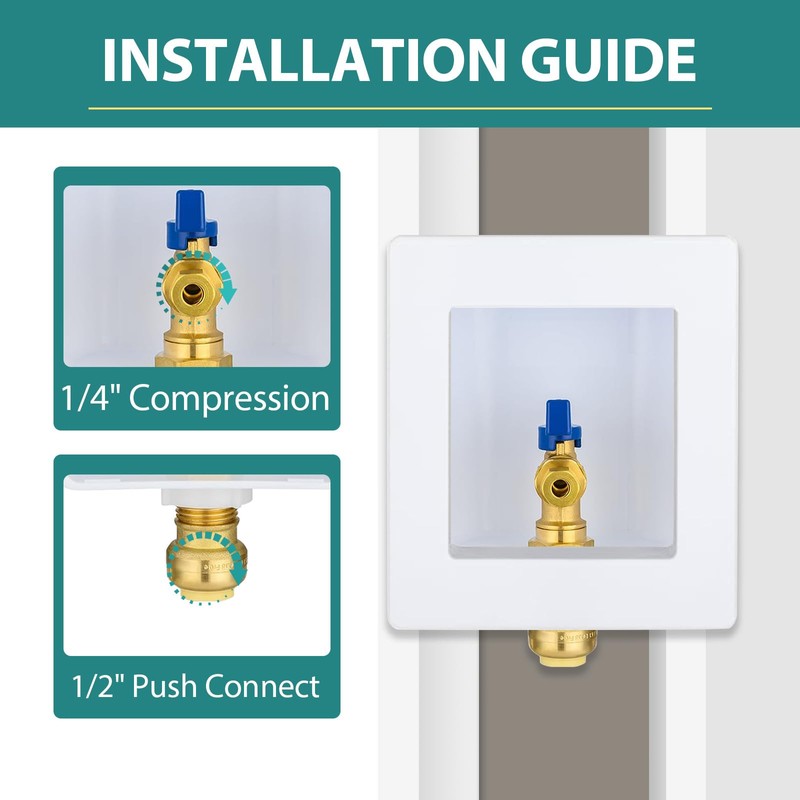 INSTALLATION GUIDE

1/4" Compression

1/2" Push Connect