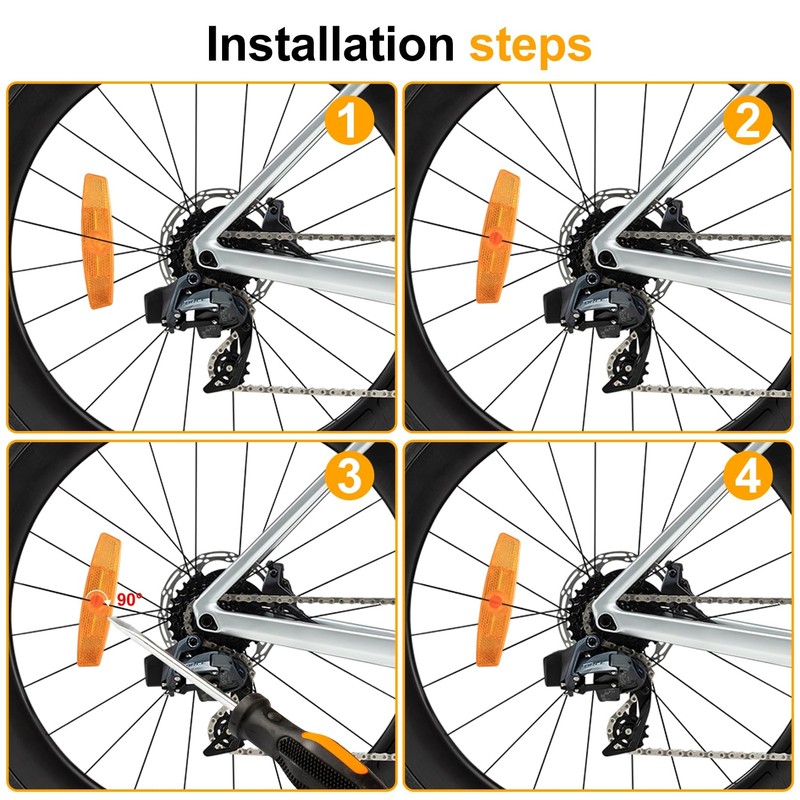 Installation steps

1

2

3

90°

4