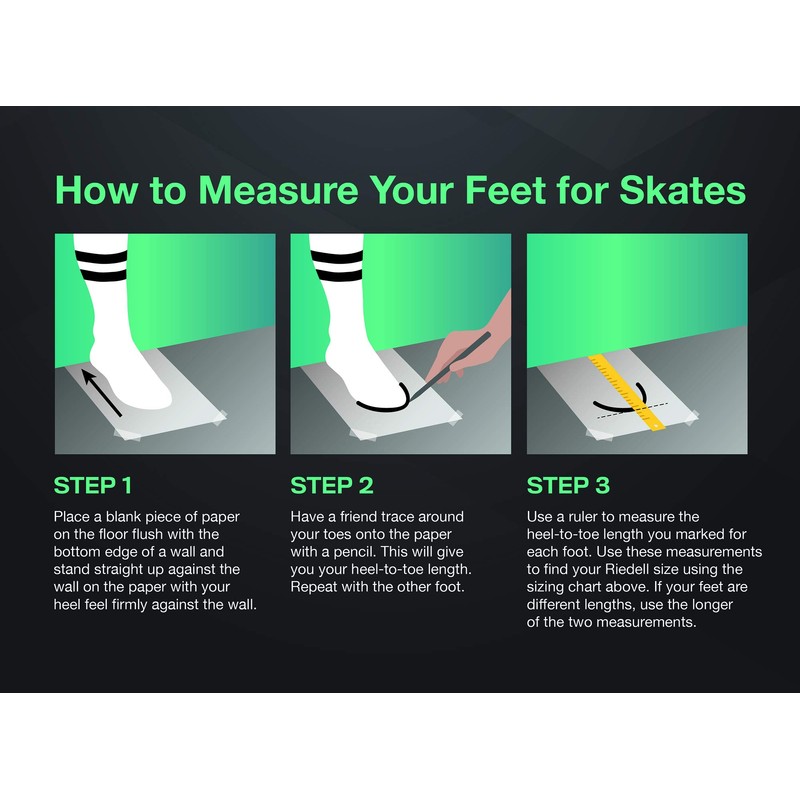 How to Measure Your Feet for Skates

STEP 1

Place a blank piece of paper on the floor flush with the bottom edge of a wall and stand straight up against the wall on the paper with your heel feel firmly against the wall.

STEP 2

Have a friend trace around your toes onto the paper with a pencil. This will give you your heel-to-toe length. Repeat with the other foot.

STEP 3

Use a ruler to measure the heel-to-toe length you marked for each foot. Use these measurements to find your Riedell size using the sizing chart above. If your feet are different lengths, use the longer of the two measurements.