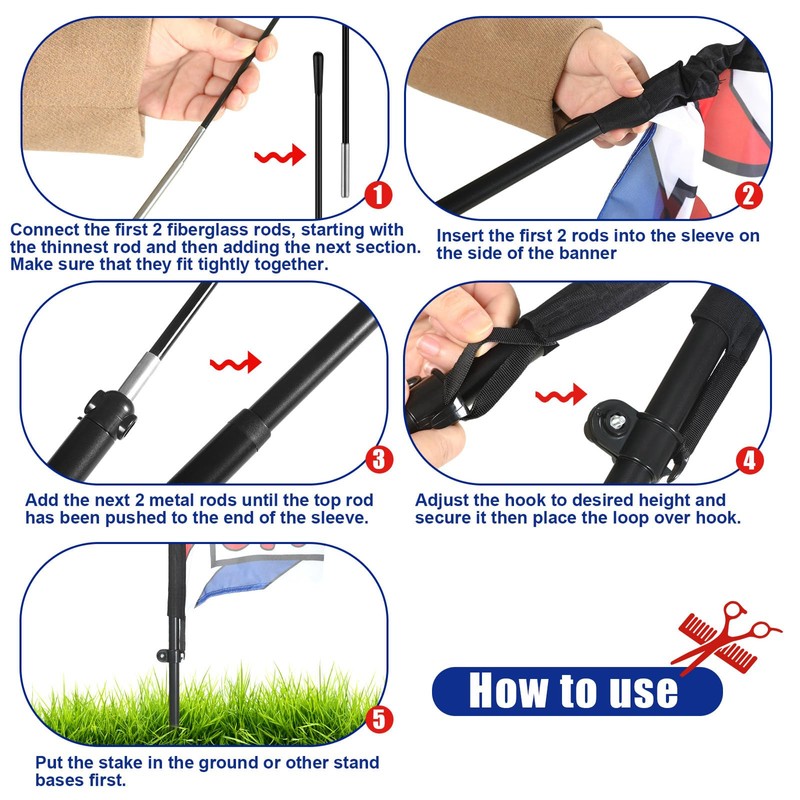 1

Connect the first 2 fiberglass rods, starting with the thinnest rod and then adding the next section. Make sure that they fit tightly together.

2

Insert the first 2 rods into the sleeve on the side of the banner

3

Add the next 2 metal rods until the top rod has been pushed to the end of the sleeve.

4

Adjust the hook to desired height and secure it then place the loop over hook.

5

Put the stake in the ground or other stand bases first.

How to use