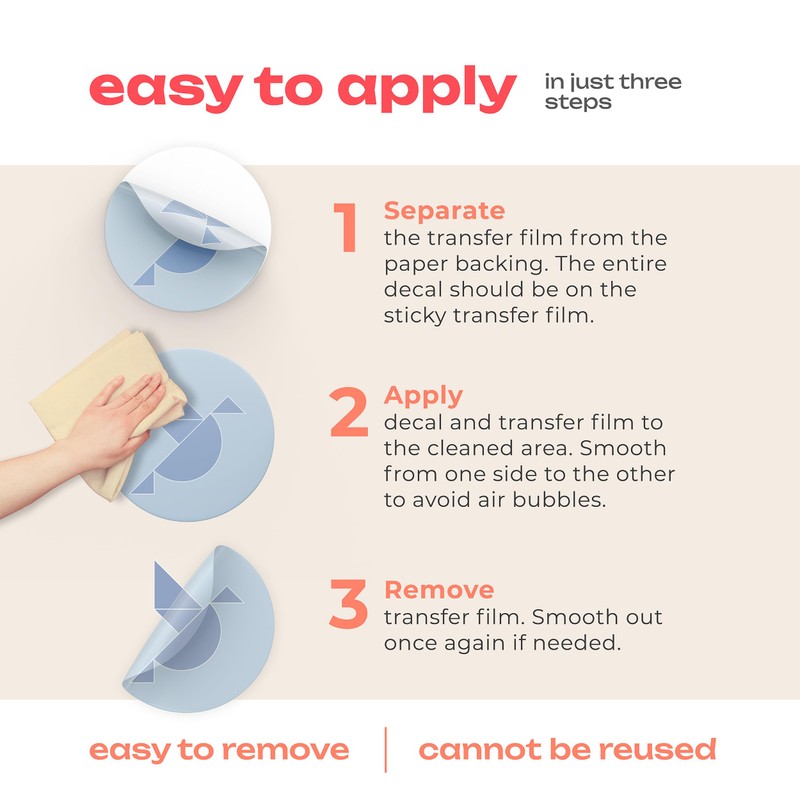 easy to apply in just three steps

1 Separate
the transfer film from the paper backing. The entire decal should be on the sticky transfer film.

2 Apply
decal and transfer film to the cleaned area. Smooth from one side to the other to avoid air bubbles.

3 Remove
transfer film. Smooth out once again if needed.

easy to remove | cannot be reused