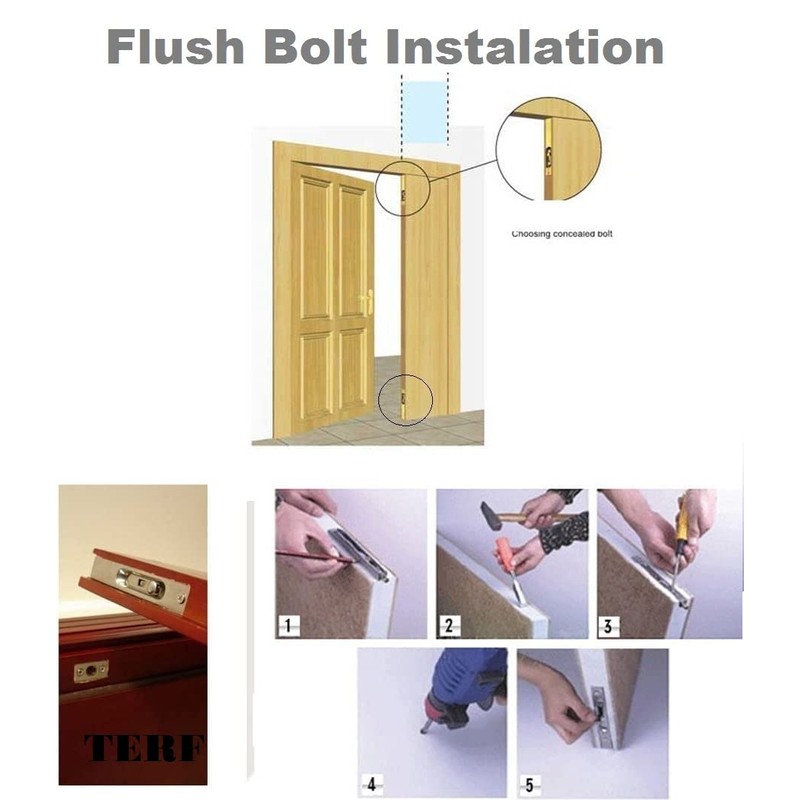 Flush Bolt Instalation

Choosing concealed bolt

TERF

1

2

3

4

5