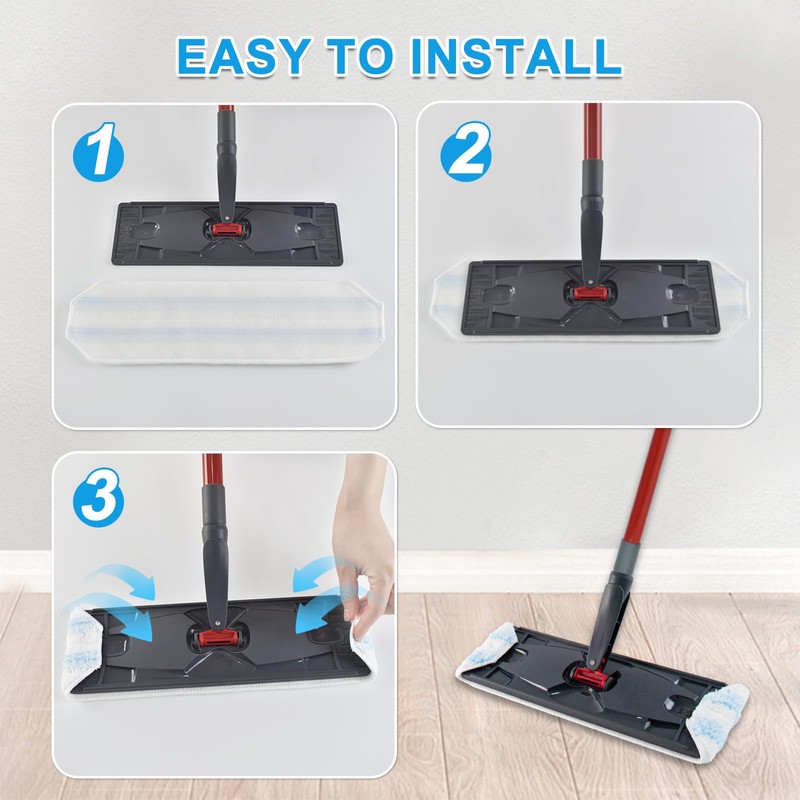 EASY TO INSTALL

1

2

3