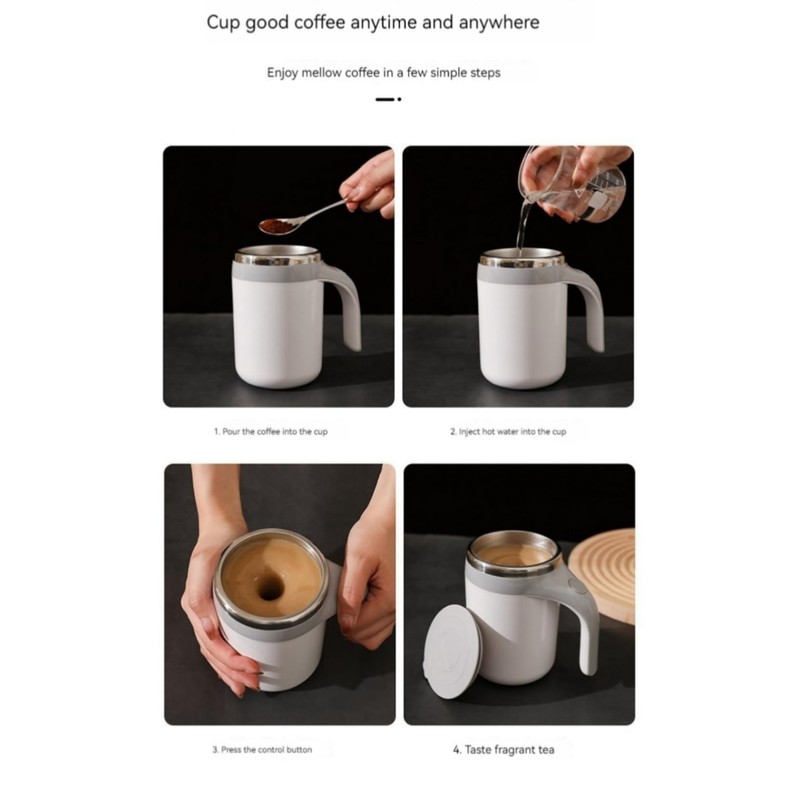 Cup good coffee anytime and anywhere

Enjoy mellow coffee in a few simple steps

1. Pour the coffee into the cup

2. Inject hot water into the cup

3. Press the control button

4. Taste fragrant tea