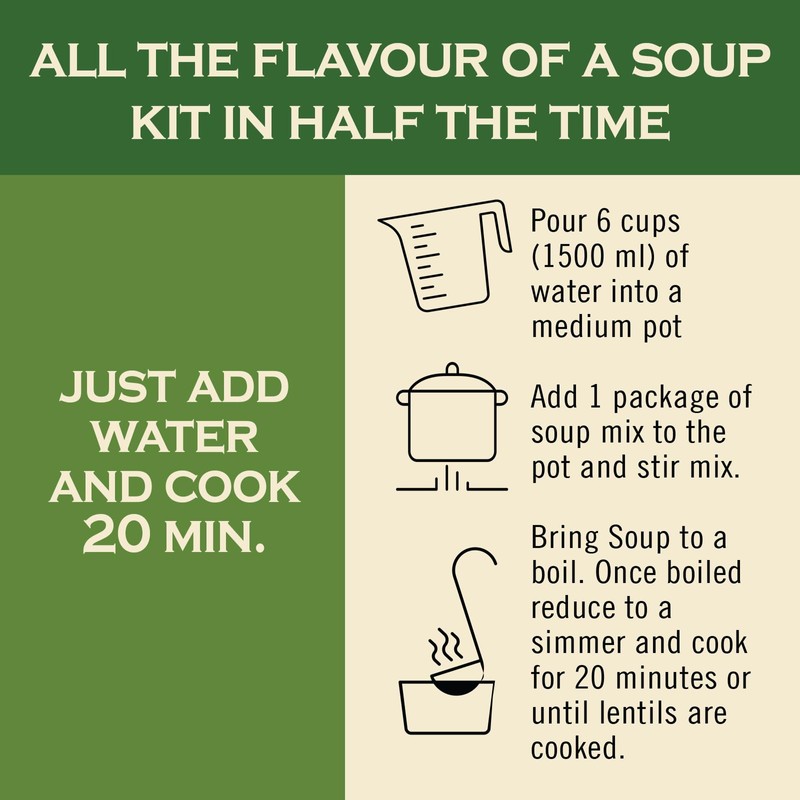 ALL THE FLAVOUR OF A SOUP KIT IN HALF THE TIME

JUST ADD WATER AND COOK 20 MIN.

Pour 6 cups (1500 ml) of water into a medium pot

Add 1 package of soup mix to the pot and stir mix.

Bring Soup to a boil. Once boiled reduce to a simmer and cook for 20 minutes or until lentils are cooked.