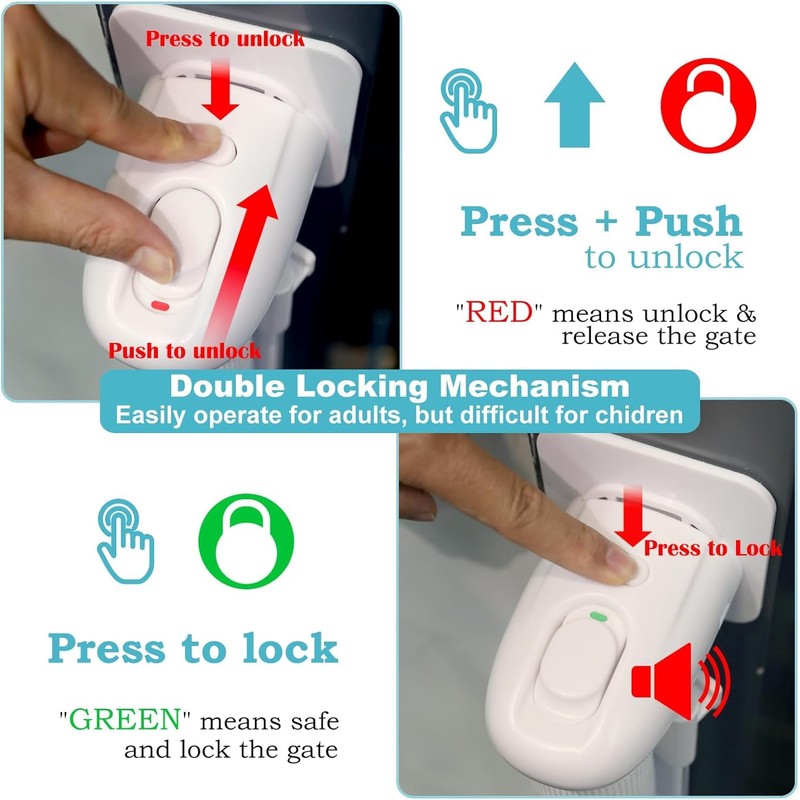 Press to unlock

Push to unlock

Press + Push
to unlock

"RED" means unlock & release the gate

Double Locking Mechanism
Easily operate for adults, but difficult for chidren

Press to lock

"GREEN" means safe and lock the gate

Press to Lock