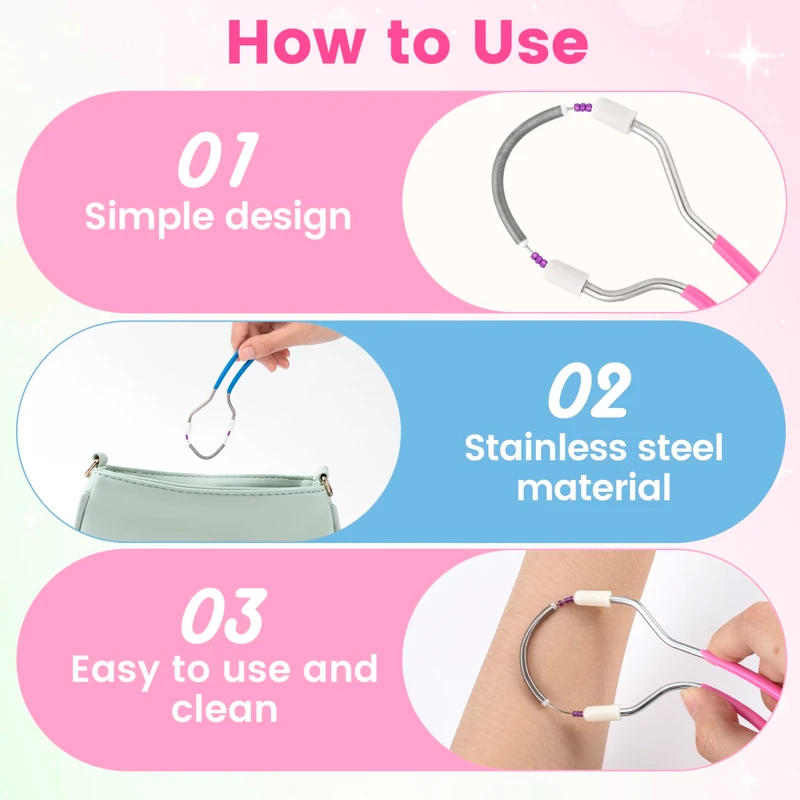 How to Use

01
Simple design

02
Stainless steel material

03
Easy to use and clean