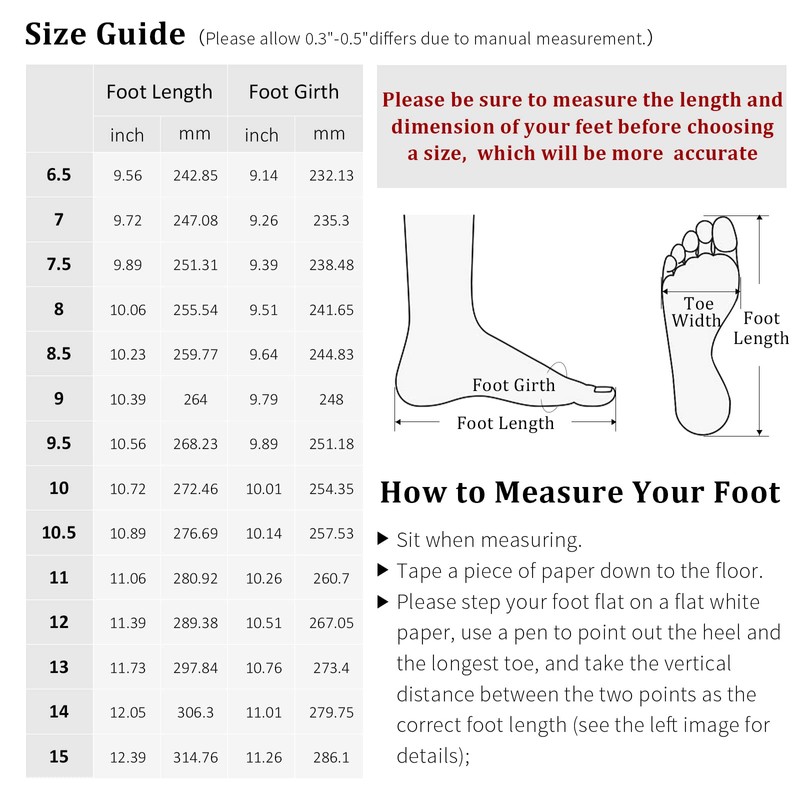 Size Guide (Please allow 0.3"-0.5"differs due to manual measurement.)

| | Foot Length | | Foot Girth | |
|---|---|---|---|---|
| | inch | mm | inch | mm |
| 6.5 | 9.56 | 242.85 | 9.14 | 232.13 |
| 7 | 9.72 | 247.08 | 9.26 | 235.3 |
| 7.5 | 9.89 | 251.31 | 9.39 | 238.48 |
| 8 | 10.06 | 255.54 | 9.51 | 241.65 |
| 8.5 | 10.23 | 259.77 | 9.64 | 244.83 |
| 9 | 10.39 | 264 | 9.79 | 248 |
| 9.5 | 10.56 | 268.23 | 9.89 | 251.18 |
| 10 | 10.72 | 272.46 | 10.01 | 254.35 |
| 10.5 | 10.89 | 276.69 | 10.14 | 257.53 |
| 11 | 11.06 | 280.92 | 10.26 | 260.7 |
| 12 | 11.39 | 289.38 | 10.51 | 267.05 |
| 13 | 11.73 | 297.84 | 10.76 | 273.4 |
| 14 | 12.05 | 306.3 | 11.01 | 279.75 |
| 15 | 12.39 | 314.76 | 11.26 | 286.1 |

Please be sure to measure the length and dimension of your feet before choosing a size, which will be more accurate

Foot Girth
Foot Length
Toe Width
Foot Length

How to Measure Your Foot

▶ Sit when measuring.
▶ Tape a piece of paper down to the floor.
▶ Please step your foot flat on a flat white paper, use a pen to point out the heel and the longest toe, and take the vertical distance between the two points as the correct foot length (see the left image for details);