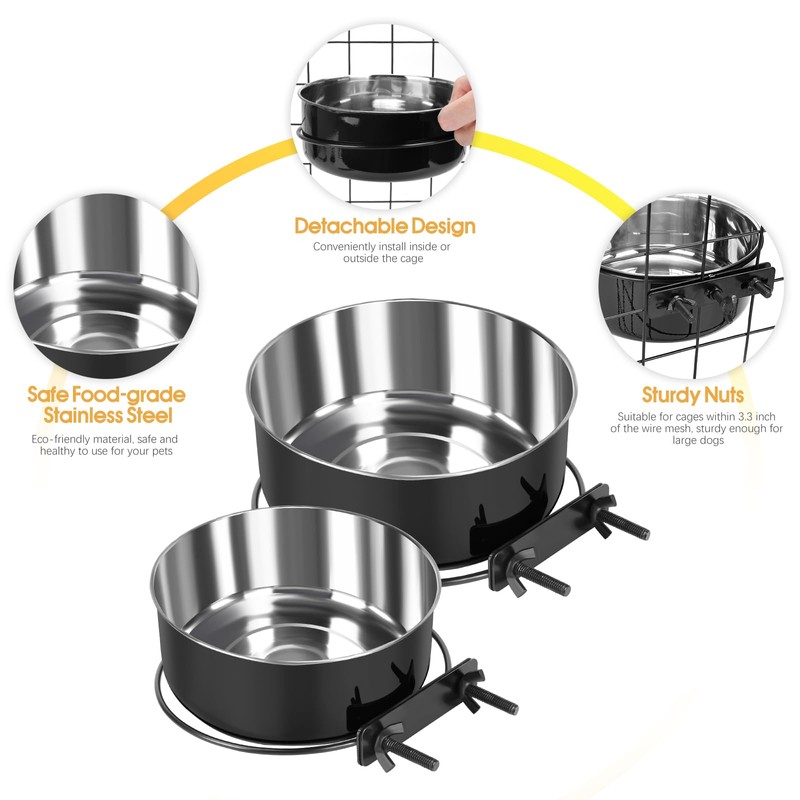 Detachable Design
Conveniently install inside or outside the cage

Safe Food-grade Stainless Steel
Eco-friendly material, safe and healthy to use for your pets

Sturdy Nuts
Suitable for cages within 3.3 inch of the wire mesh, sturdy enough for large dogs