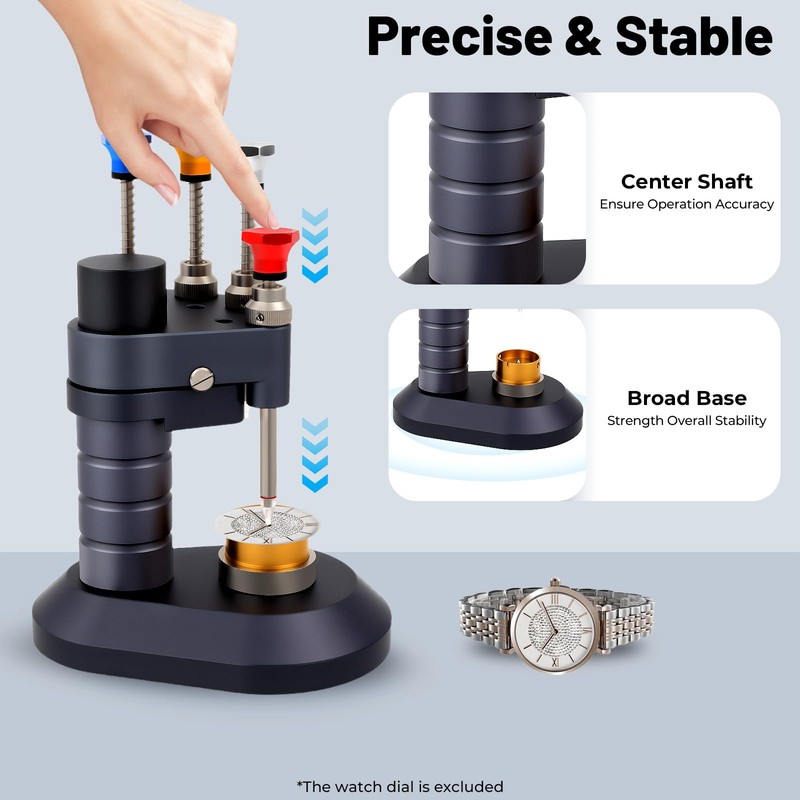 Precise & Stable

Center Shaft
Ensure Operation Accuracy

Broad Base
Strength Overall Stability

*The watch dial is excluded