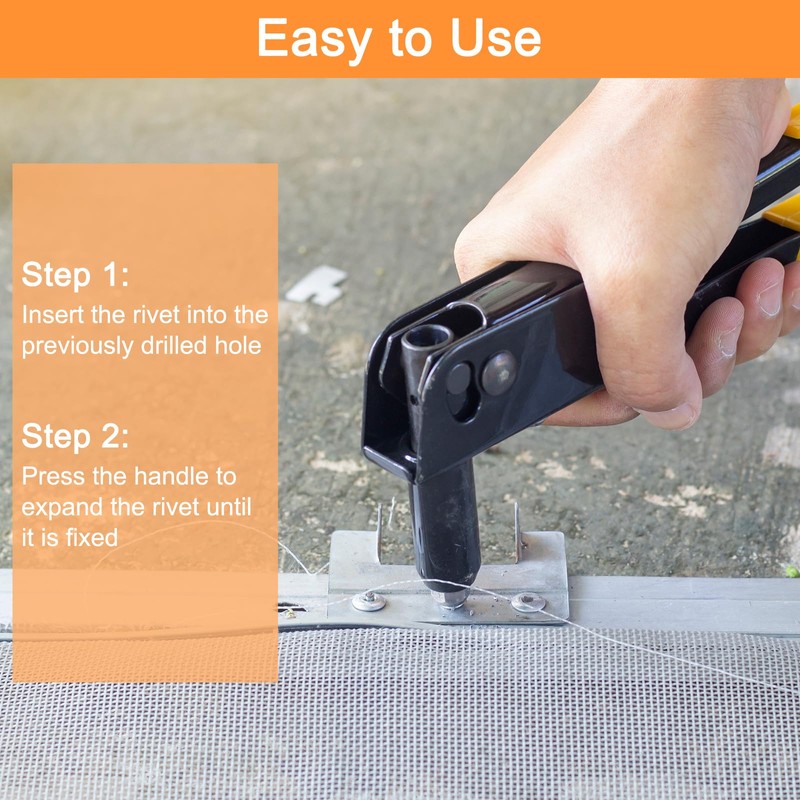 Easy to Use

Step 1:
Insert the rivet into the previously drilled hole

Step 2:
Press the handle to expand the rivet until it is fixed