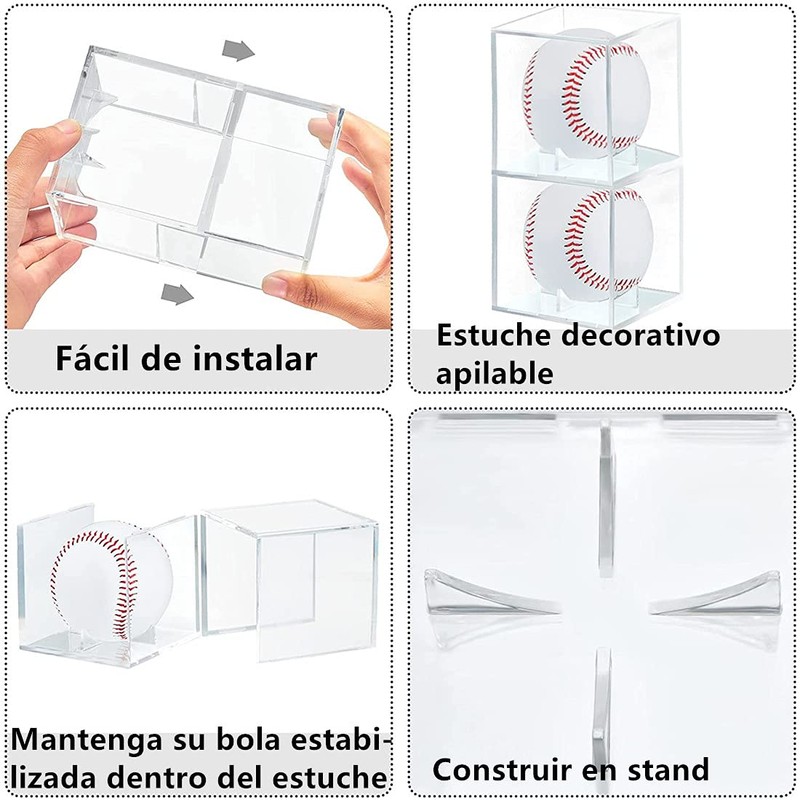 Fácil de instalar

Estuche decorativo apilable

Mantenga su bola estabilizada dentro del estuche

Construir en stand