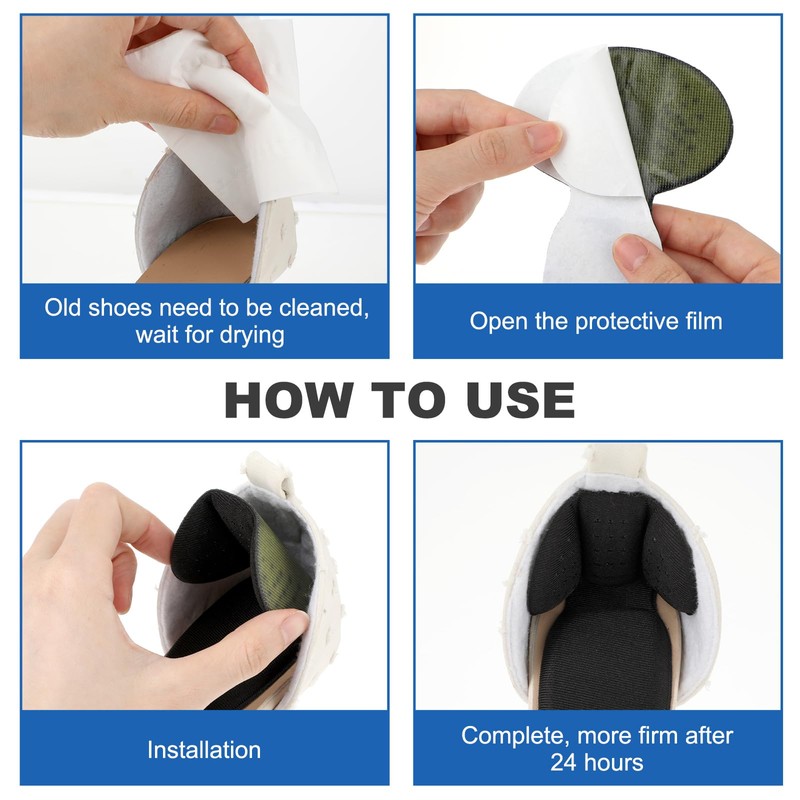 Old shoes need to be cleaned, wait for drying

Open the protective film

HOW TO USE

Installation

Complete, more firm after 24 hours