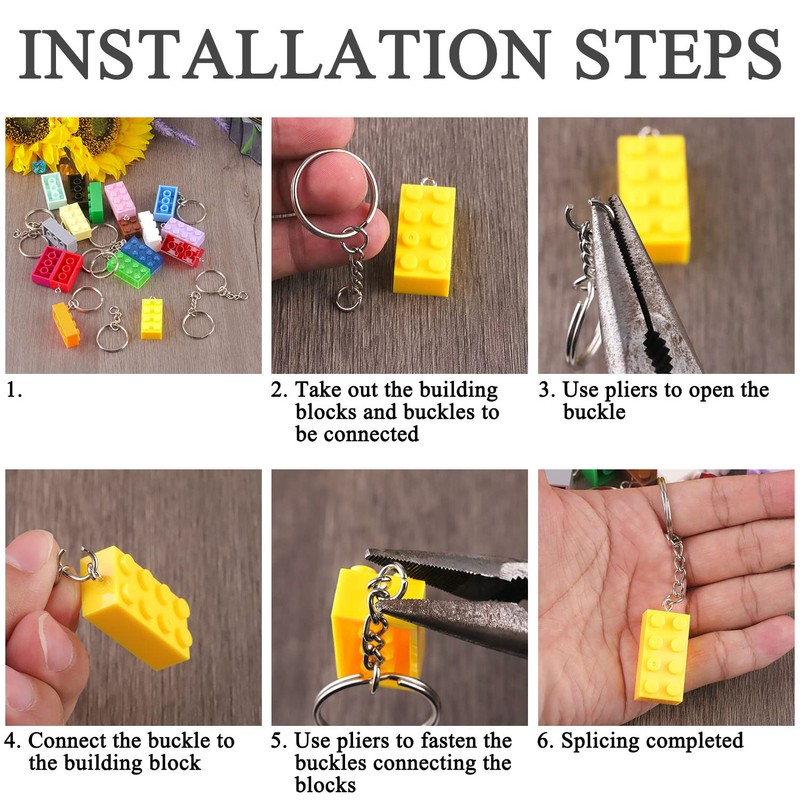 INSTALLATION STEPS

1.

2. Take out the building blocks and buckles to be connected

3. Use pliers to open the buckle

4. Connect the buckle to the building block

5. Use pliers to fasten the buckles connecting the blocks

6. Splicing completed