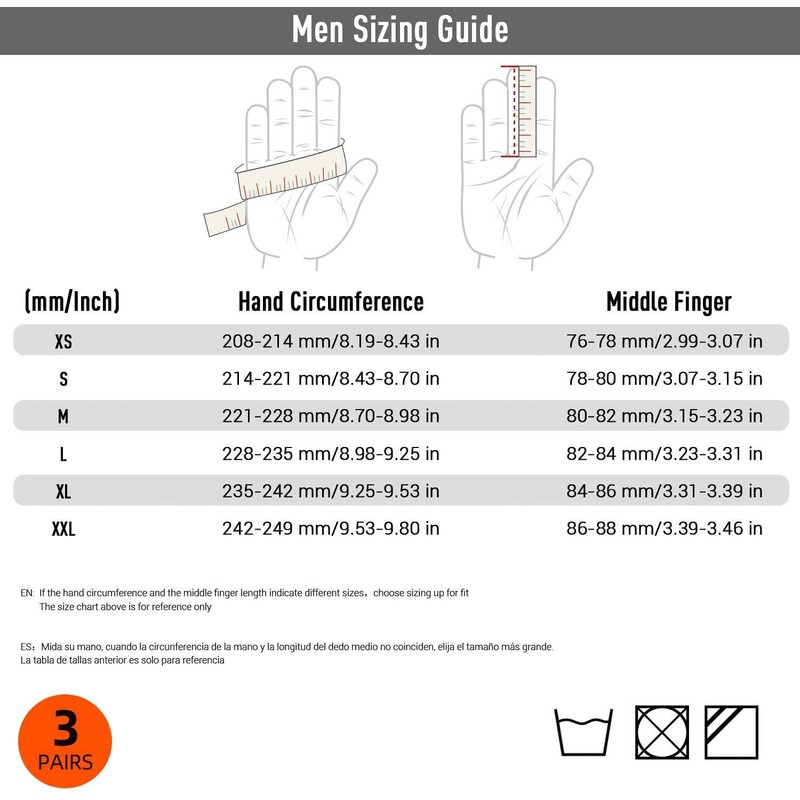 Men Sizing Guide

| (mm/Inch) | Hand Circumference | Middle Finger |
|---|---|---|
| XS | 208-214 mm/8.19-8.43 in | 76-78 mm/2.99-3.07 in |
| S | 214-221 mm/8.43-8.70 in | 78-80 mm/3.07-3.15 in |
| M | 221-228 mm/8.70-8.98 in | 80-82 mm/3.15-3.23 in |
| L | 228-235 mm/8.98-9.25 in | 82-84 mm/3.23-3.31 in |
| XL | 235-242 mm/9.25-9.53 in | 84-86 mm/3.31-3.39 in |
| XXL | 242-249 mm/9.53-9.80 in | 86-88 mm/3.39-3.46 in |

EN: If the hand circumference and the middle finger length indicate different sizes, choose sizing up for fit
The size chart above is for reference only

ES: Mida su mano, cuando la circunferencia de la mano y la longitud del dedo medio no coinciden, elija el tamaño más grande.
La tabla de tallas anterior es solo para referencia

3
PAIRS