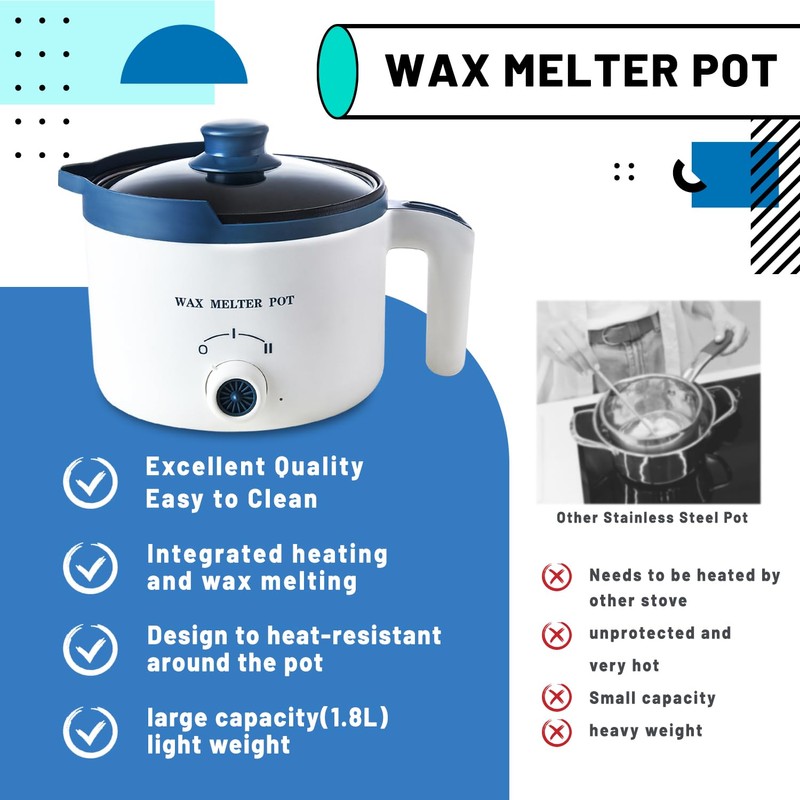 WAX MELTER POT

WAX MELTER POT

O I II

Excellent Quality
Easy to Clean

Integrated heating and wax melting

Design to heat-resistant around the pot

large capacity(1.8L) light weight

Other Stainless Steel Pot

Needs to be heated by other stove

unprotected and very hot

Small capacity

heavy weight