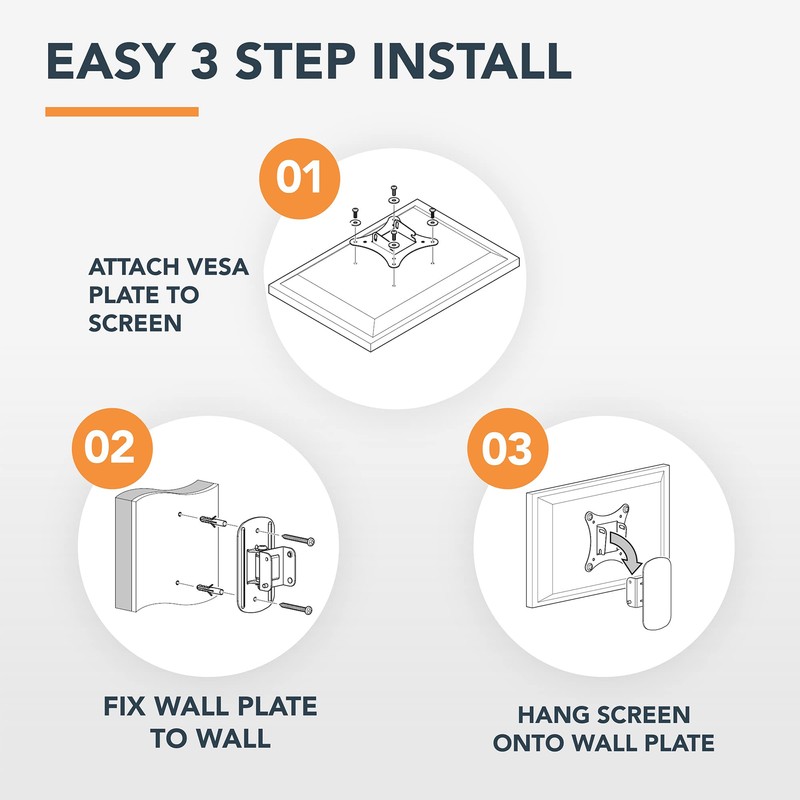 EASY 3 STEP INSTALL

01

ATTACH VESA PLATE TO SCREEN

02

FIX WALL PLATE TO WALL

03

HANG SCREEN ONTO WALL PLATE