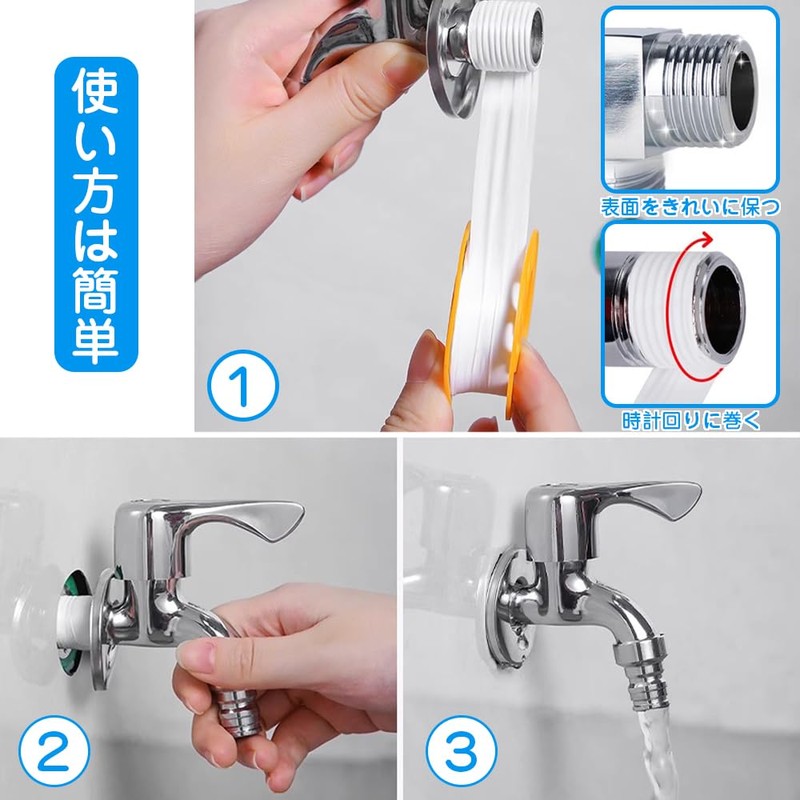 使い方は簡単

1

表面をきれいに保つ

時計回りに巻く

2

3