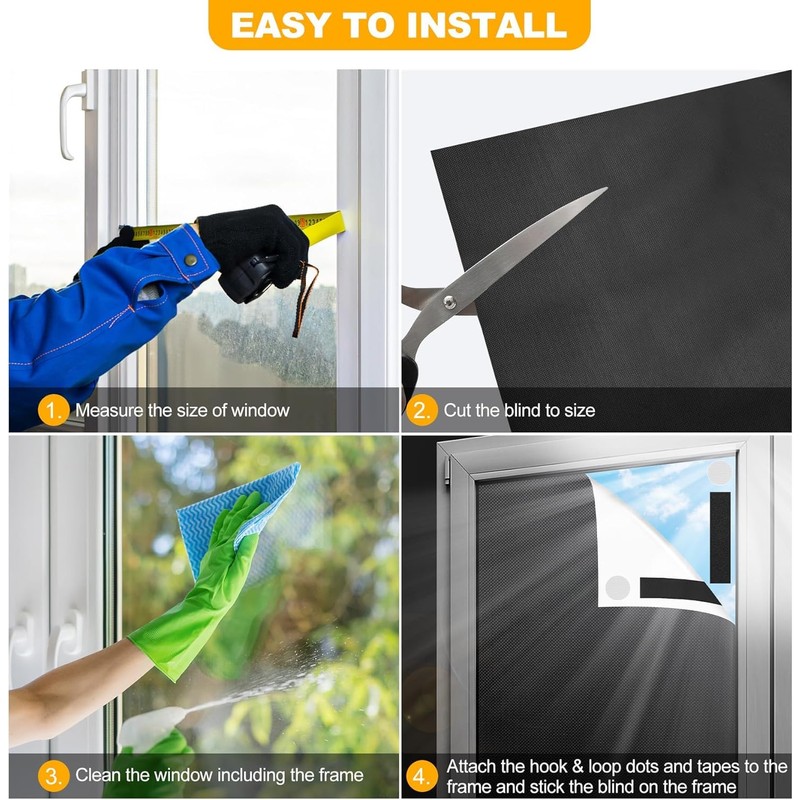 EASY TO INSTALL

1. Measure the size of window

2. Cut the blind to size

3. Clean the window including the frame

4. Attach the hook & loop dots and tapes to the frame and stick the blind on the frame