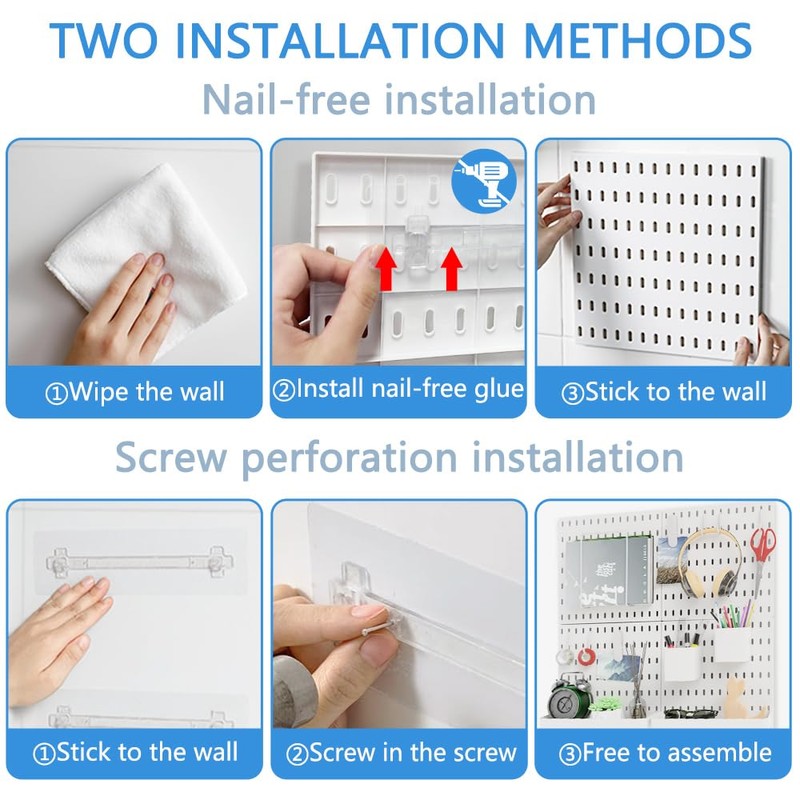 TWO INSTALLATION METHODS

Nail-free installation

①Wipe the wall

②Install nail-free glue

③Stick to the wall

Screw perforation installation

①Stick to the wall

②Screw in the screw

③Free to assemble