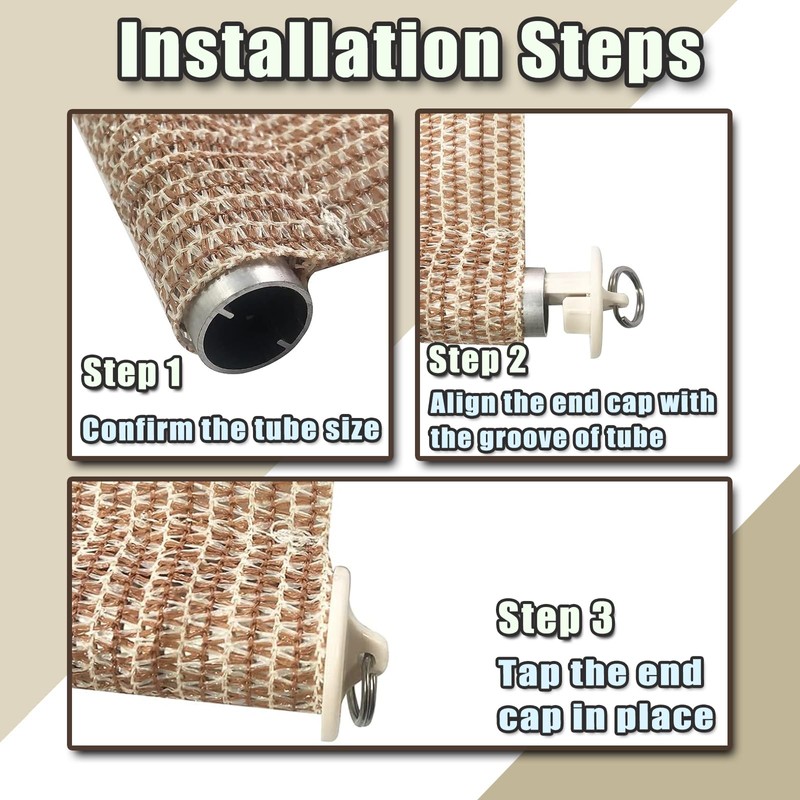 Installation Steps

Step 1

Confirm the tube size

Step 2

Align the end cap with the groove of tube

Step 3

Tap the end cap in place